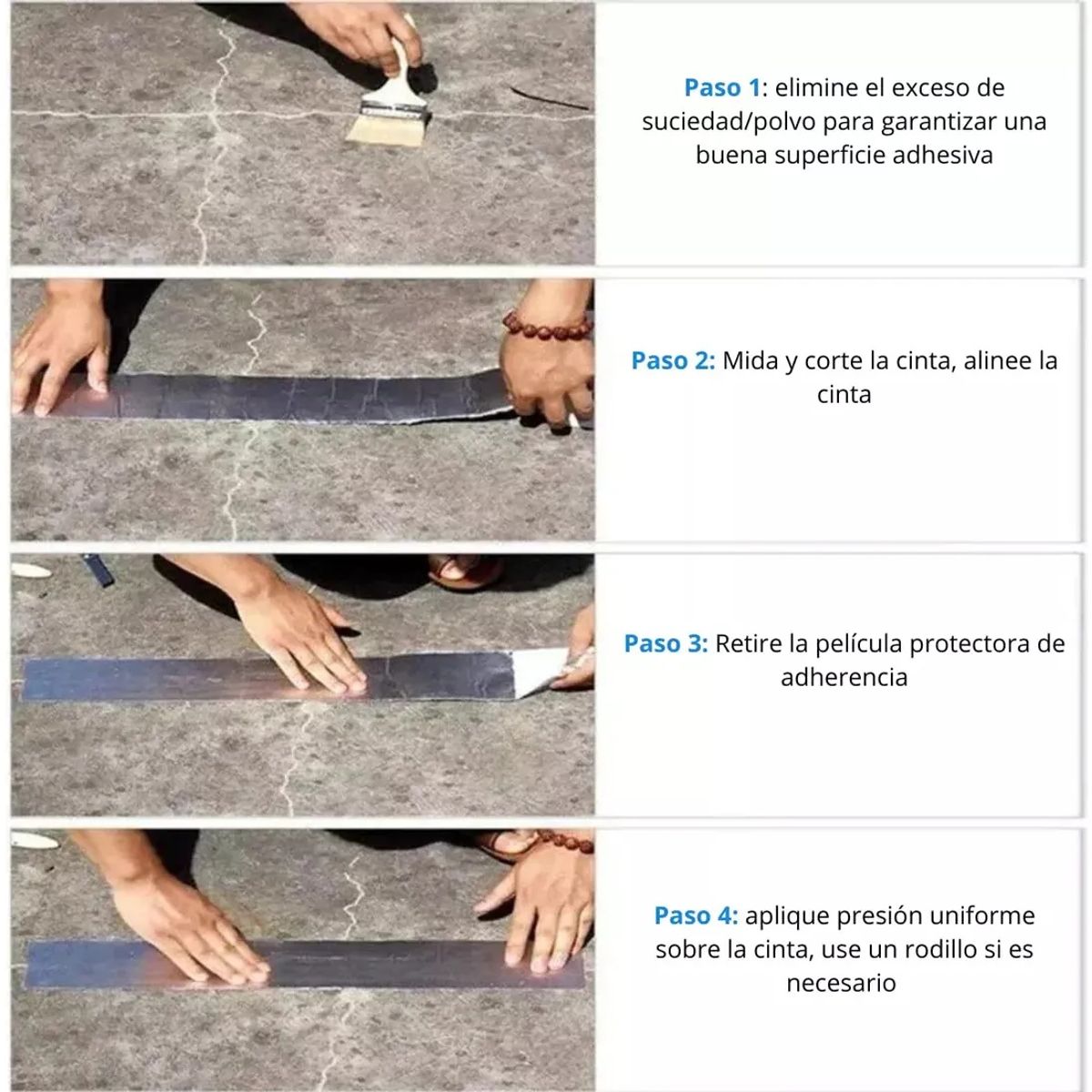 Paso 1: elimine el exceso de suciedad/polvo para garantizar una buena superficie adhesiva

Paso 2: Mida y corte la cinta, alinee la cinta

Paso 3: Retire la película protectora de adherencia

Paso 4: aplique presión uniforme sobre la cinta, use un rodillo si es necesario