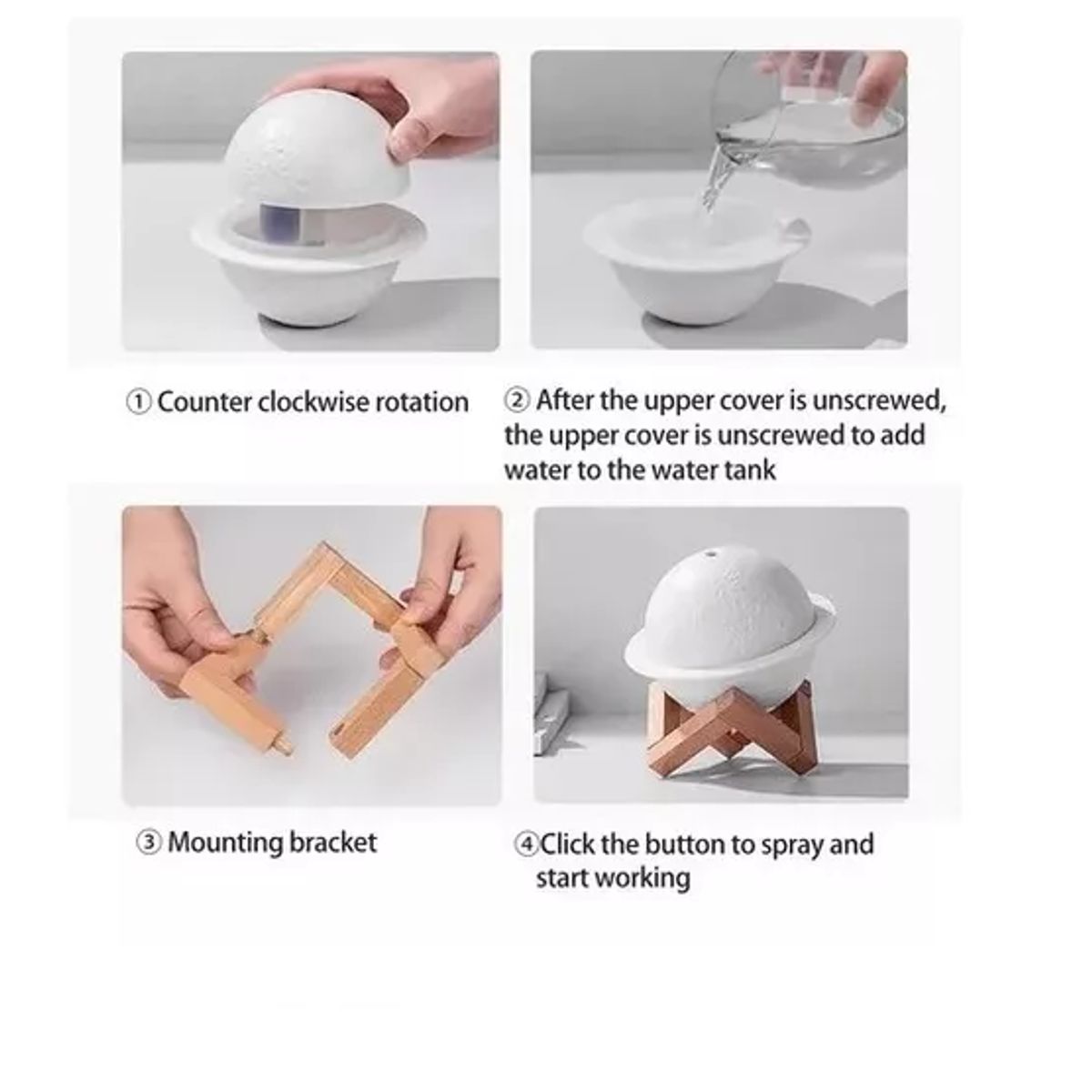 ① Counter clockwise rotation

② After the upper cover is unscrewed, the upper cover is unscrewed to add water to the water tank

③ Mounting bracket

④Click the button to spray and start working