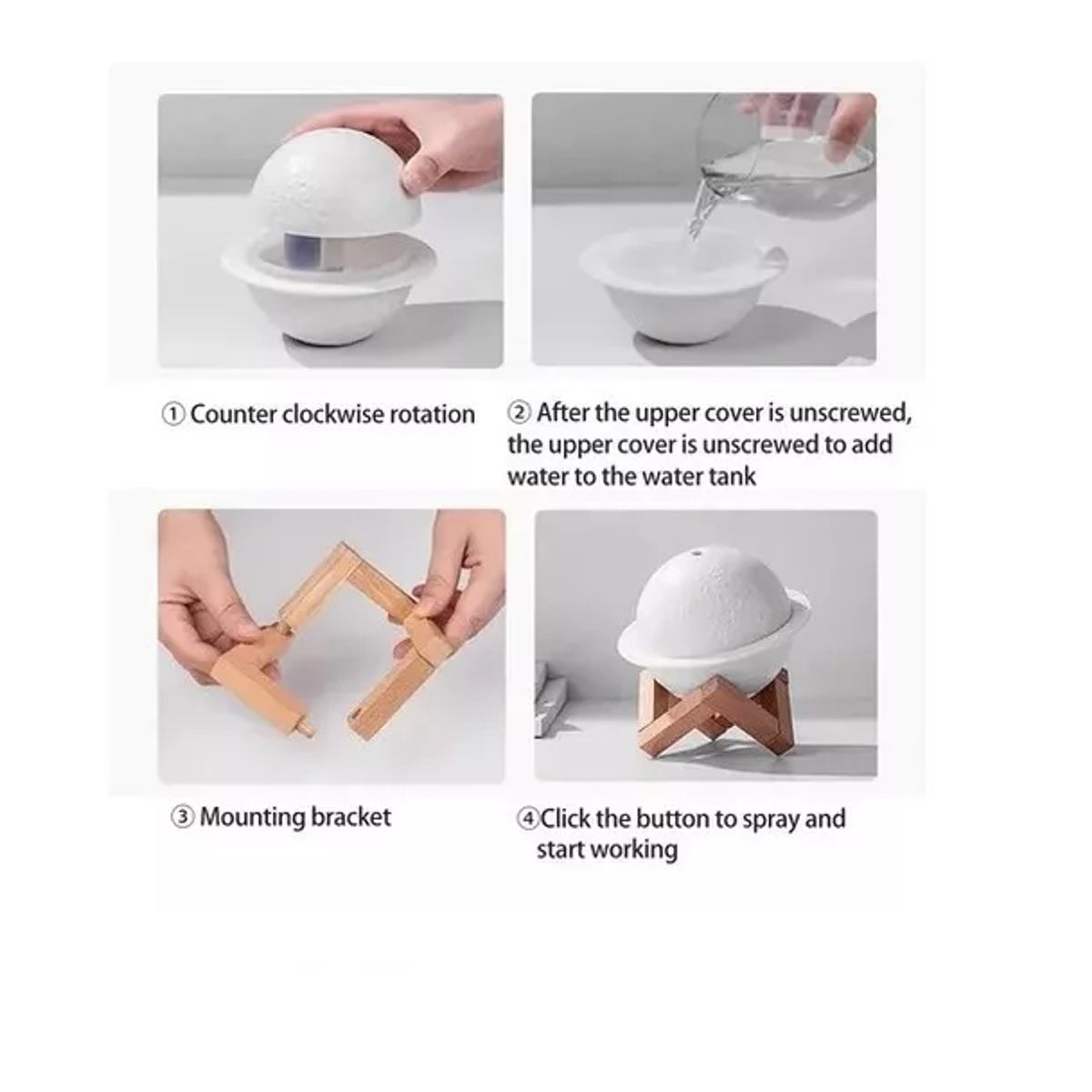 ① Counter clockwise rotation

② After the upper cover is unscrewed, the upper cover is unscrewed to add water to the water tank

③ Mounting bracket

④Click the button to spray and start working