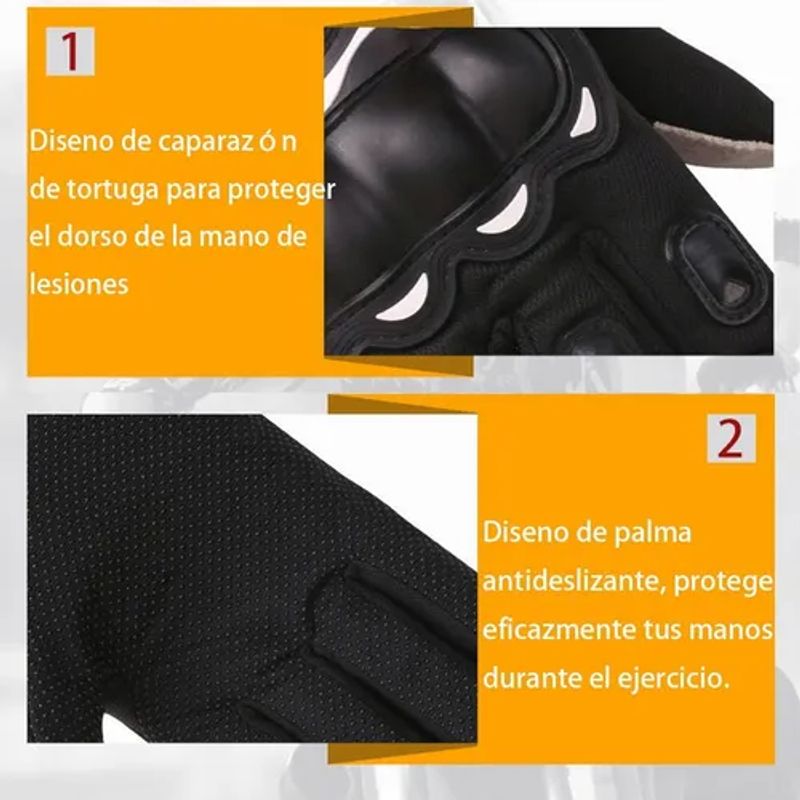 1

Diseno de caparaz ó n de tortuga para proteger el dorso de la mano de lesiones

2

Diseno de palma antideslizante, protege eficazmente tus manos durante el ejercicio.