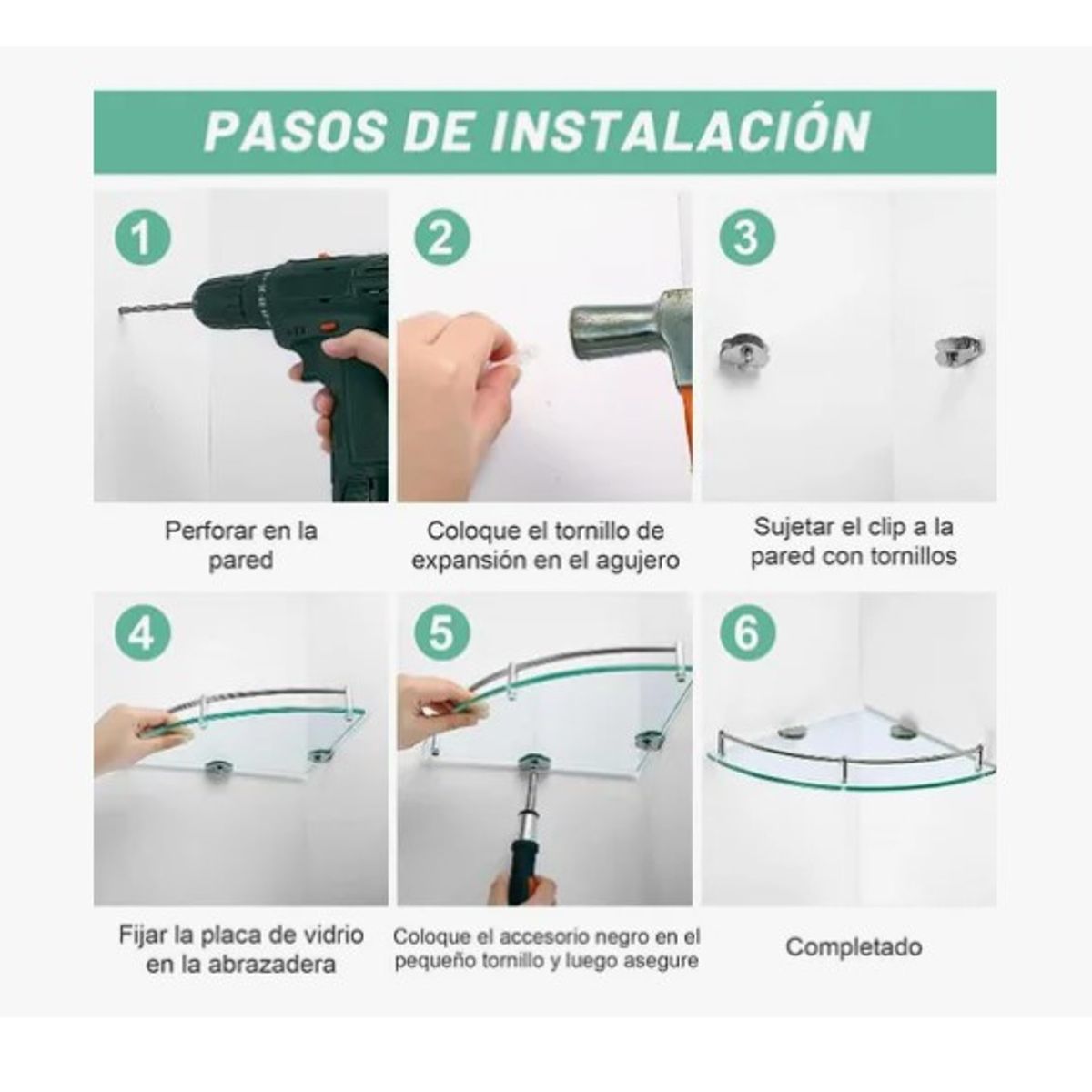 PASOS DE INSTALACIÓN

1

Perforar en la pared

2

Coloque el tornillo de expansión en el agujero

3

Sujetar el clip a la pared con tornillos

4

Fijar la placa de vidrio en la abrazadera

5

Coloque el accesorio negro en el pequeño tornillo y luego asegure

6

Completado