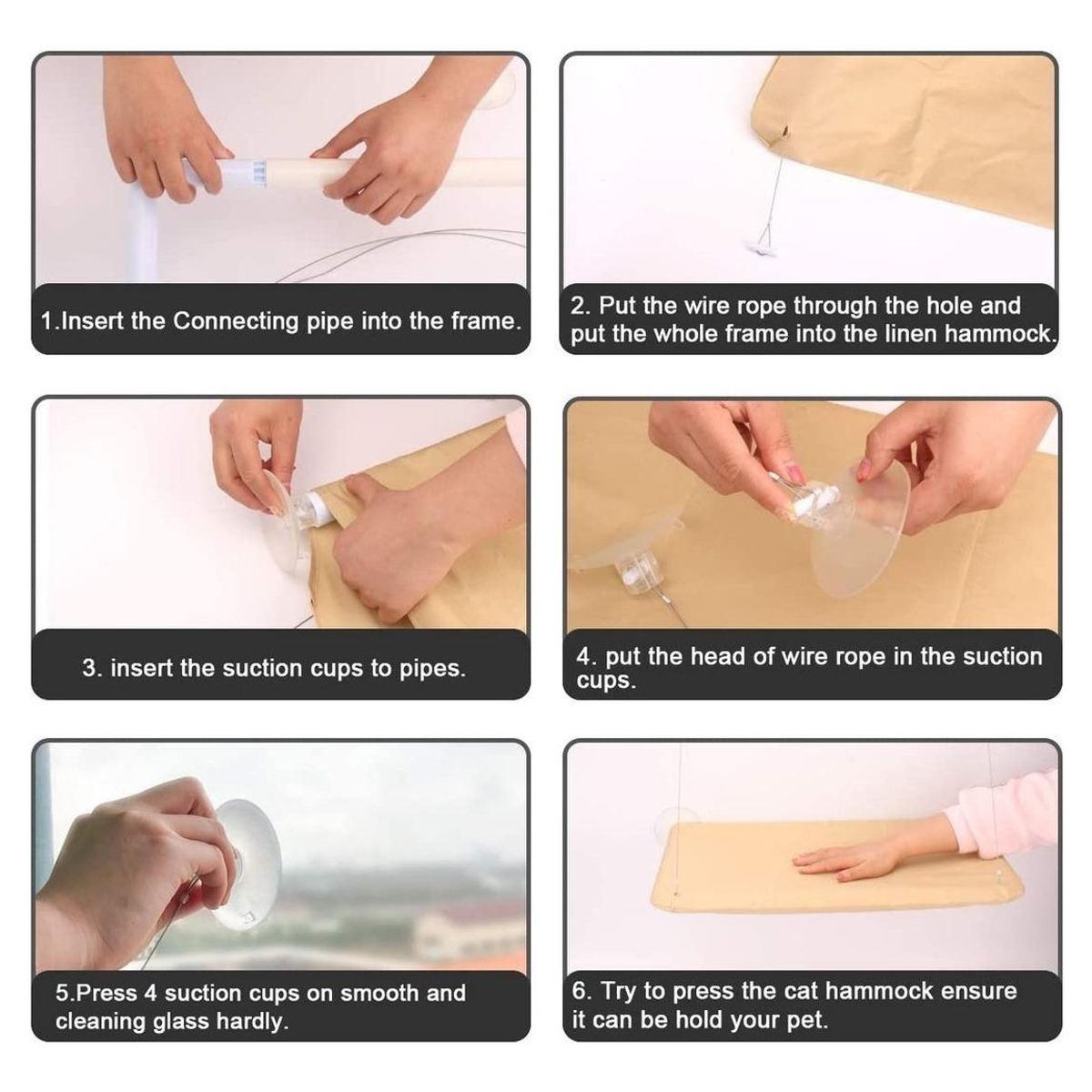 1.Insert the Connecting pipe into the frame.

2. Put the wire rope through the hole and put the whole frame into the linen hammock.

3. insert the suction cups to pipes.

4. put the head of wire rope in the suction cups.

5.Press 4 suction cups on smooth and cleaning glass hardly.

6. Try to press the cat hammock ensure it can be hold your pet.