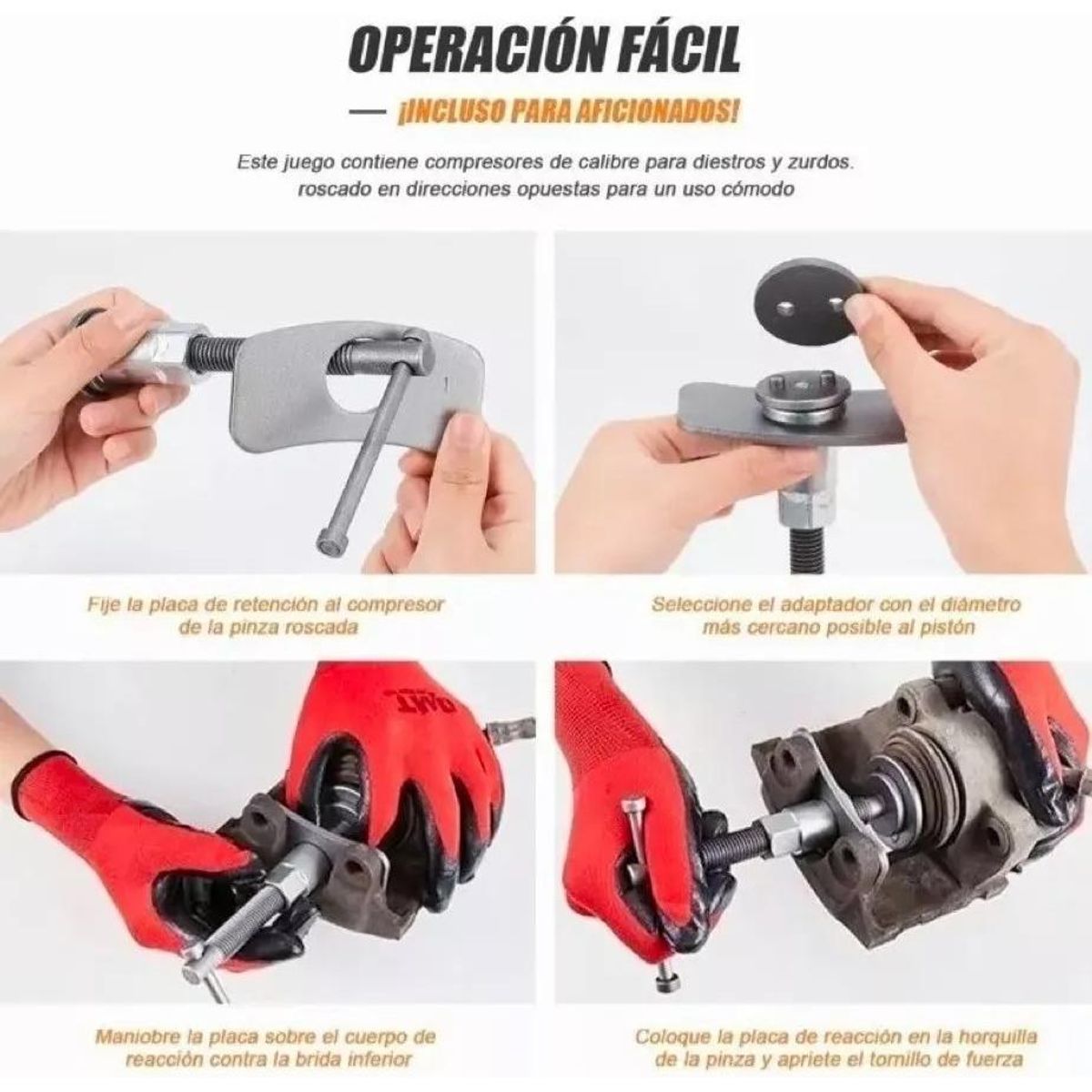 OPERACIÓN FÁCIL

— ¡INCLUSO PARA AFICIONADOS!

Este juego contiene compresores de calibre para diestros y zurdos. roscado en direcciones opuestas para un uso cómodo

Fije la placa de retención al compresor de la pinza roscada

Seleccione el adaptador con el diámetro más cercano posible al pistón

DMT

Maniobre la placa sobre el cuerpo de reacción contra la brida inferior

Coloque la placa de reacción en la horquilla de la pinza y apriete el tornillo de fuerza