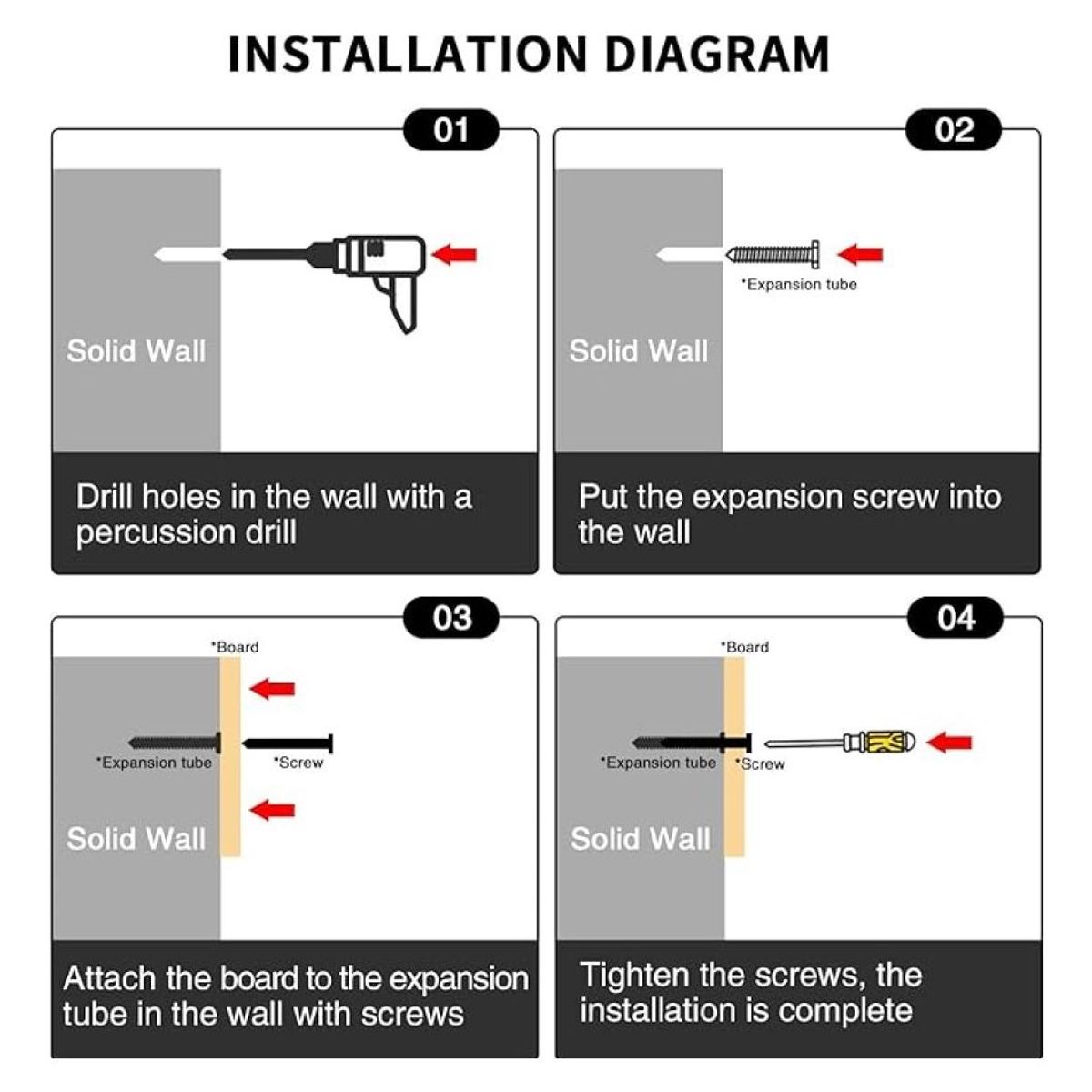 INSTALLATION DIAGRAM

01

Solid Wall

Drill holes in the wall with a percussion drill

02

*Expansion tube

Solid Wall

Put the expansion screw into the wall

03

*Board

*Expansion tube

*Screw

Solid Wall

Attach the board to the expansion tube in the wall with screws

04

*Board

*Expansion tube

*Screw

Solid Wall

Tighten the screws, the installation is complete