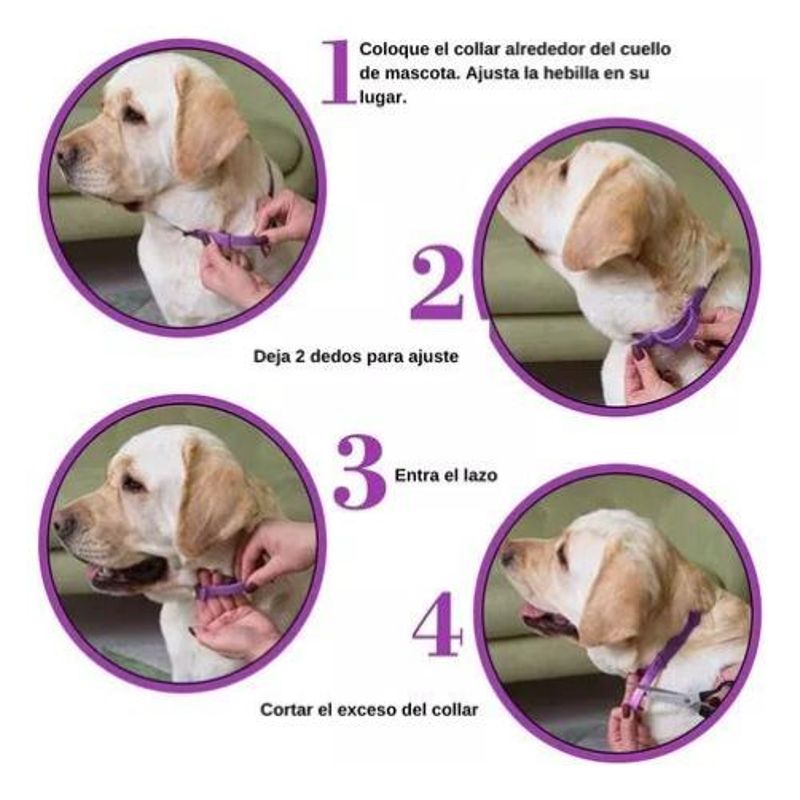 1 Coloque el collar alrededor del cuello de mascota. Ajusta la hebilla en su lugar.

2

Deja 2 dedos para ajuste

3 Entra el lazo

4

Cortar el exceso del collar