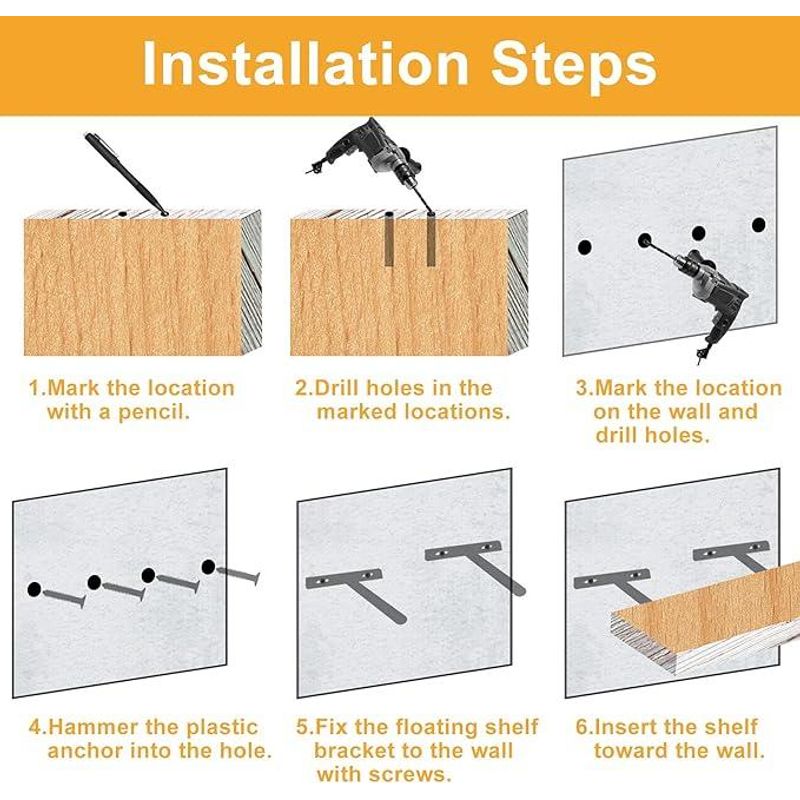 Installation Steps

1.Mark the location with a pencil.

2.Drill holes in the marked locations.

3.Mark the location on the wall and drill holes.

4.Hammer the plastic anchor into the hole.

5.Fix the floating shelf bracket to the wall with screws.

6.Insert the shelf toward the wall.