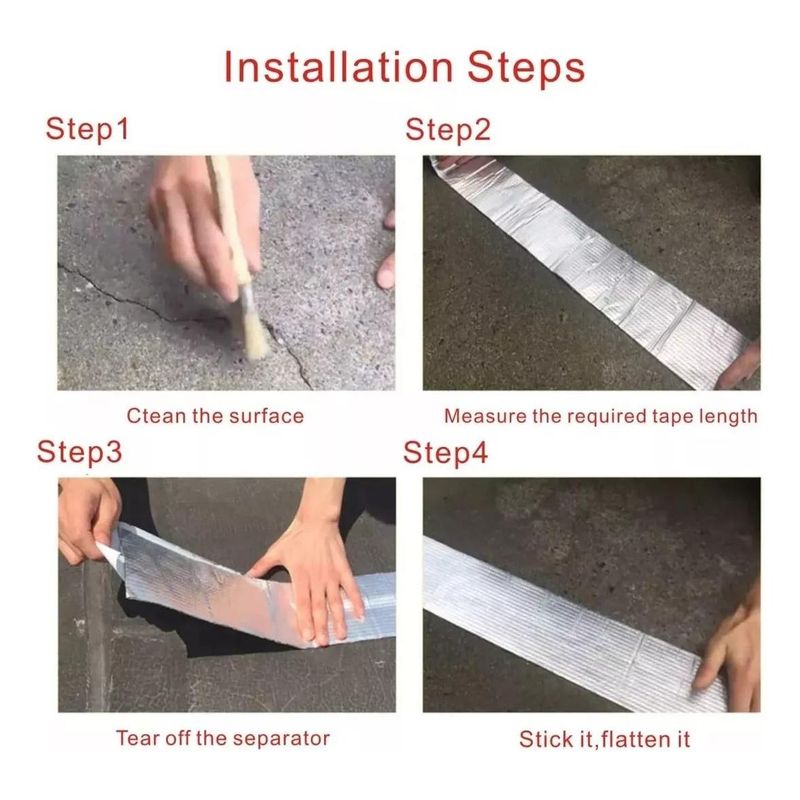 Installation Steps

Step1

Ctean the surface

Step2

Measure the required tape length

Step3

Tear off the separator

Step4

Stick it,flatten it