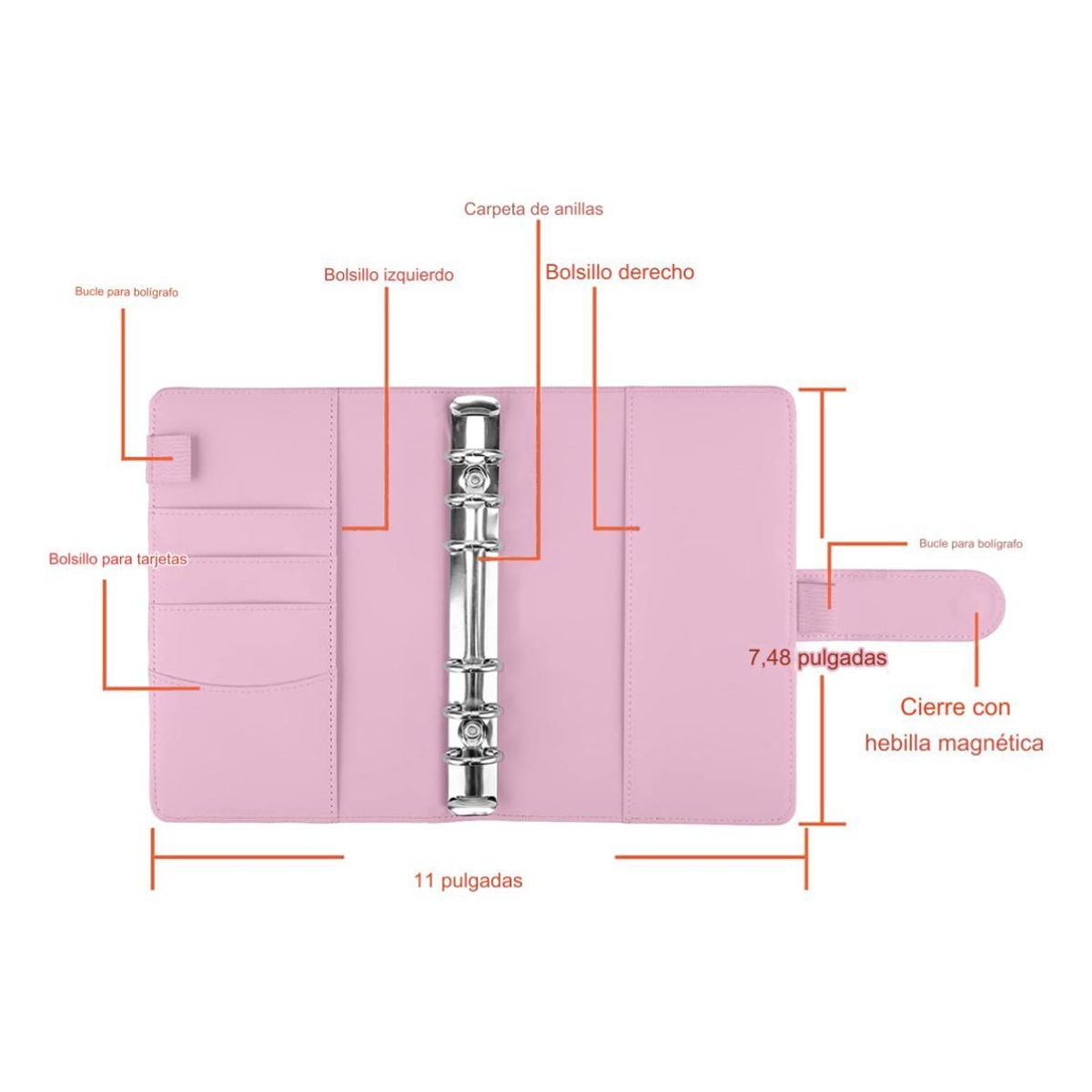 Carpeta de anillas

Bolsillo izquierdo

Bolsillo derecho

Bucle para bolígrafo

Bolsillo para tarjetas

Bucle para bolígrafo

7,48 pulgadas

Cierre con hebilla magnética

11 pulgadas