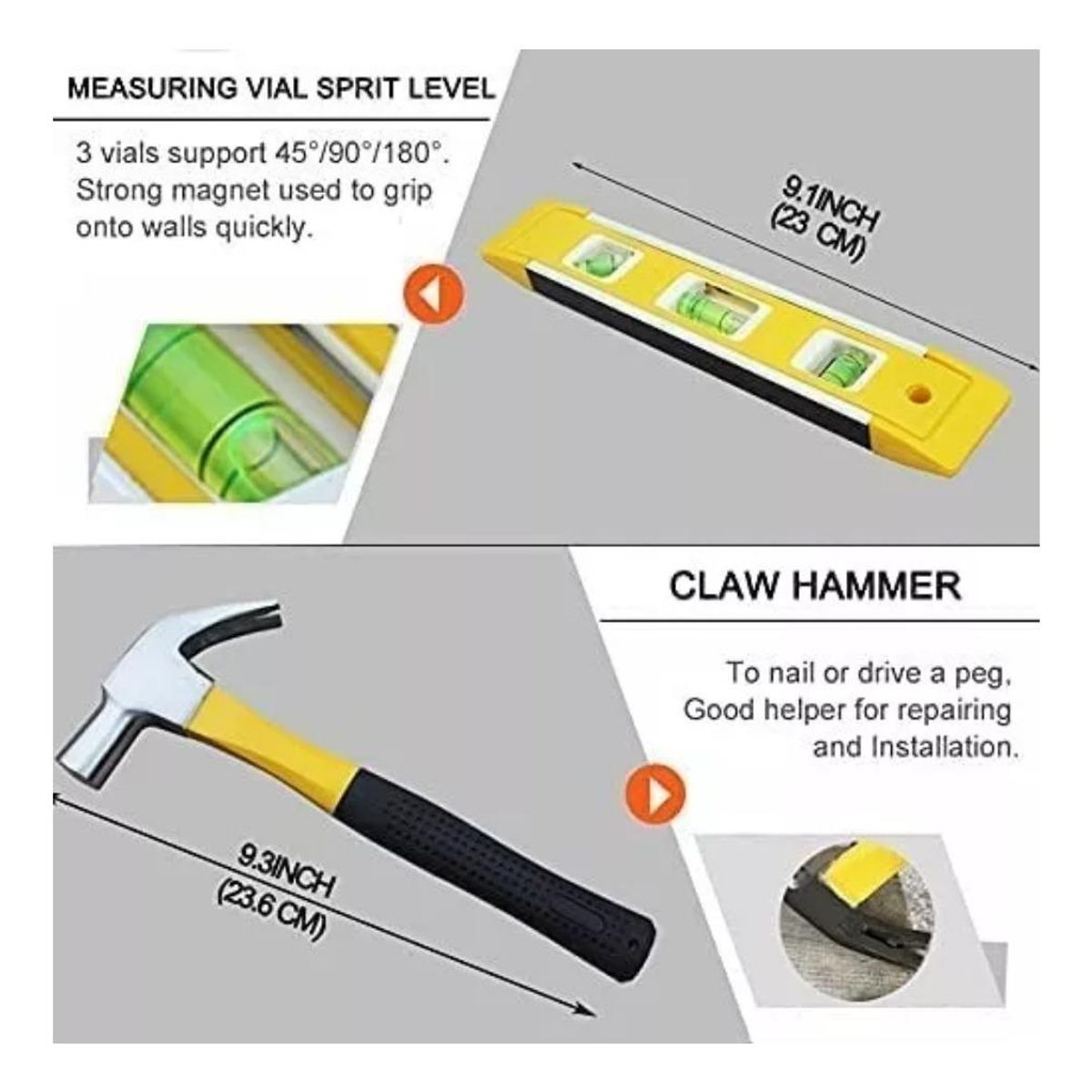 MEASURING VIAL SPRIT LEVEL

3 vials support 45°/90°/180°. Strong magnet used to grip onto walls quickly.

9.1INCH
(23 CM)

CLAW HAMMER

To nail or drive a peg, Good helper for repairing and Installation.

9.3INCH
(23.6 CM)