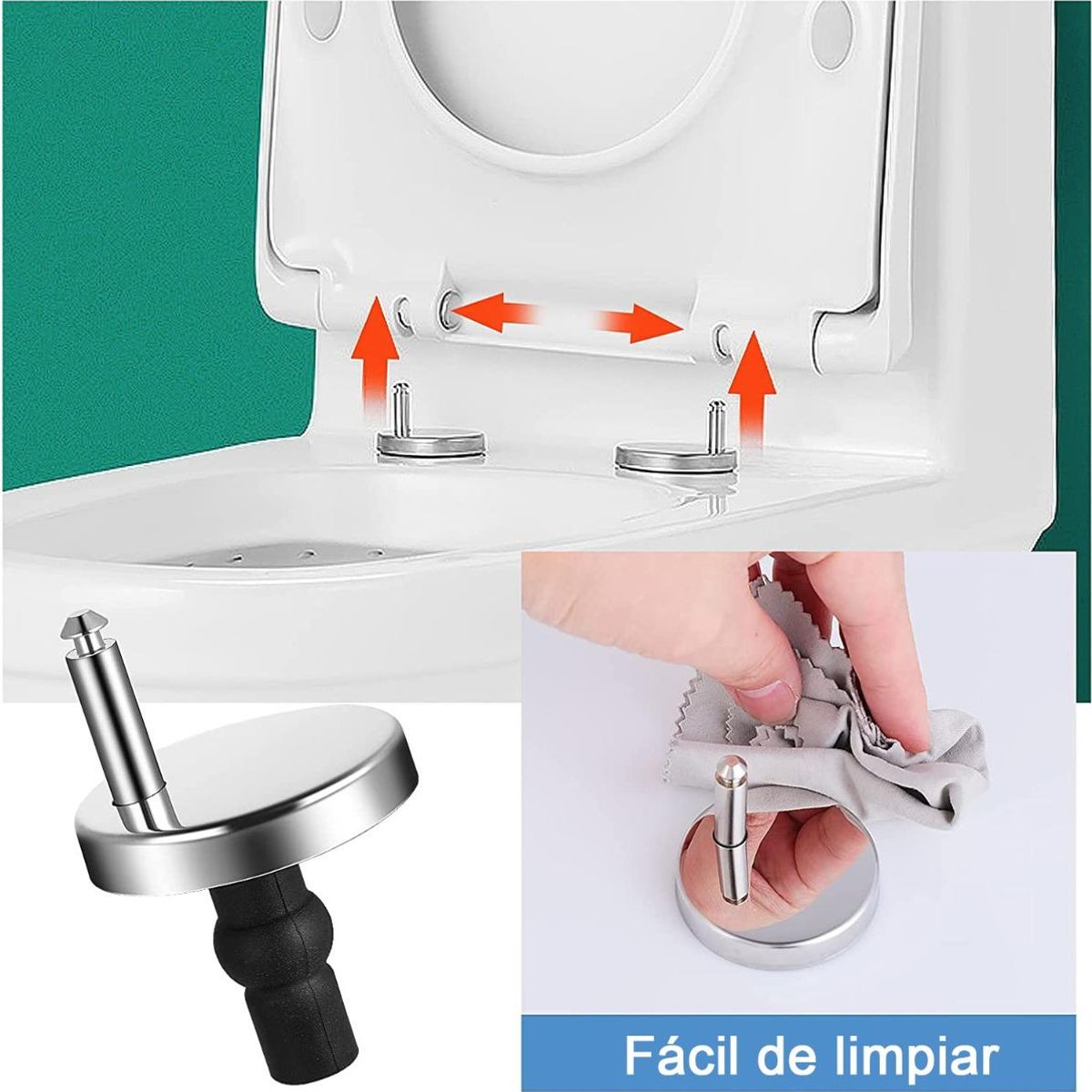 Fácil de limpiar