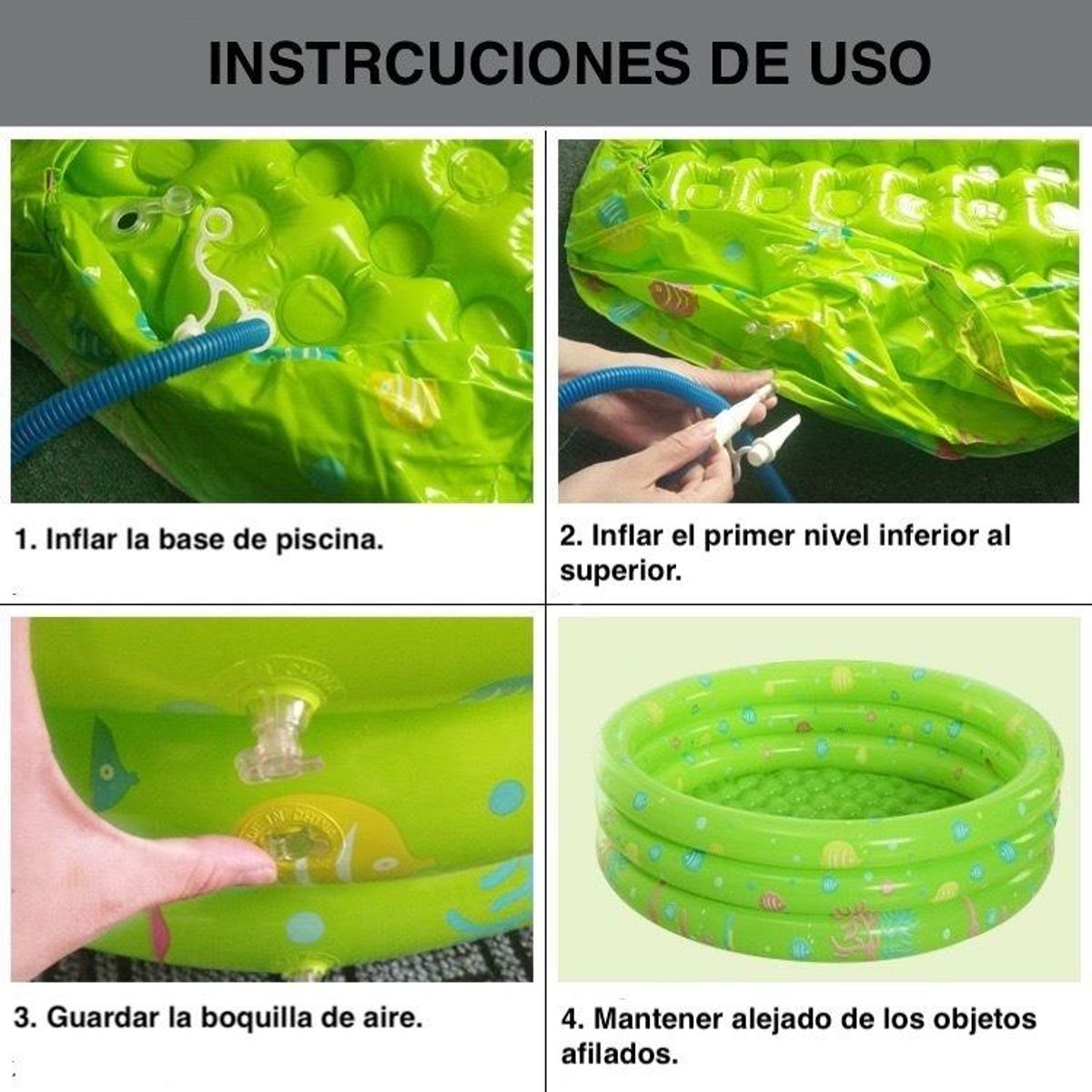 INSTRCUCIONES DE USO

1. Inflar la base de piscina.

2. Inflar el primer nivel inferior al superior.

3. Guardar la boquilla de aire.

4. Mantener alejado de los objetos afilados.