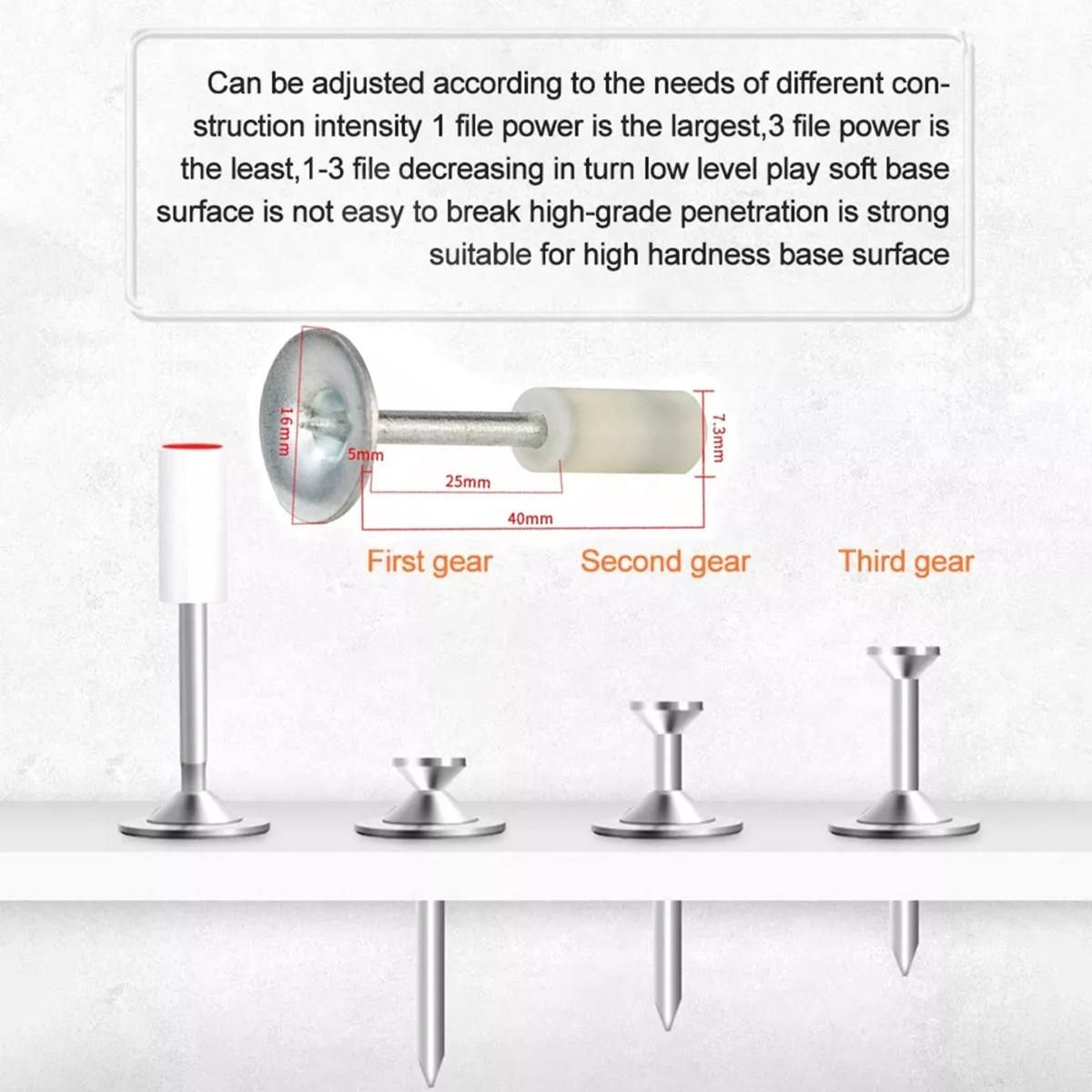 Can be adjusted according to the needs of different construction intensity 1 file power is the largest,3 file power is the least,1-3 file decreasing in turn low level play soft base surface is not easy to break high-grade penetration is strong suitable for high hardness base surface

16mm

5mm

25mm

40mm

7.3mm

First gear

Second gear

Third gear