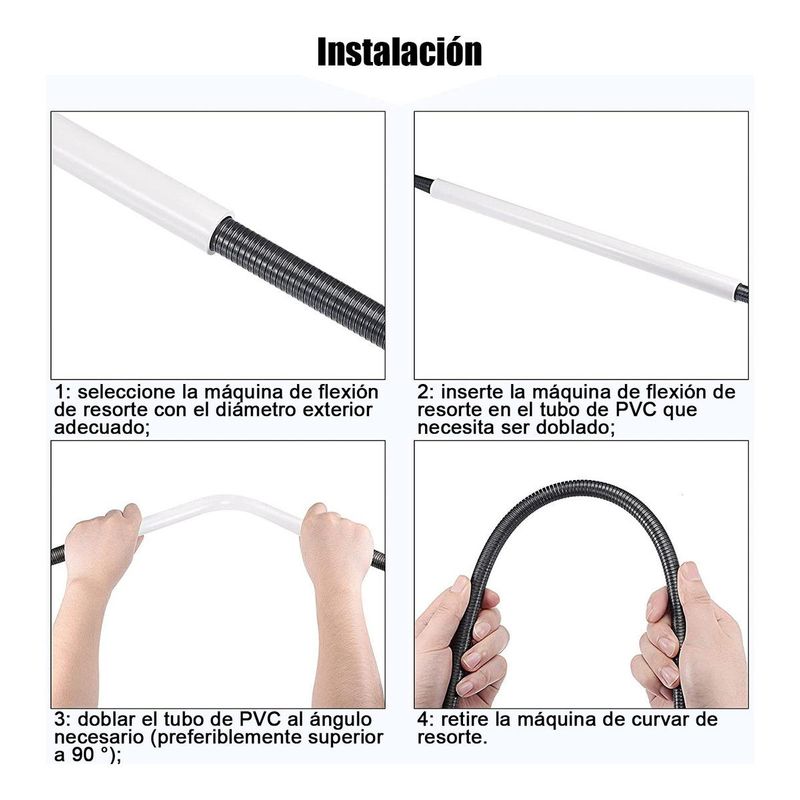 Instalación

1: seleccione la máquina de flexión de resorte con el diámetro exterior adecuado;

2: inserte la máquina de flexión de resorte en el tubo de PVC que necesita ser doblado;

3: doblar el tubo de PVC al ángulo necesario (preferiblemente superior a 90 °);

4: retire la máquina de curvar de resorte.