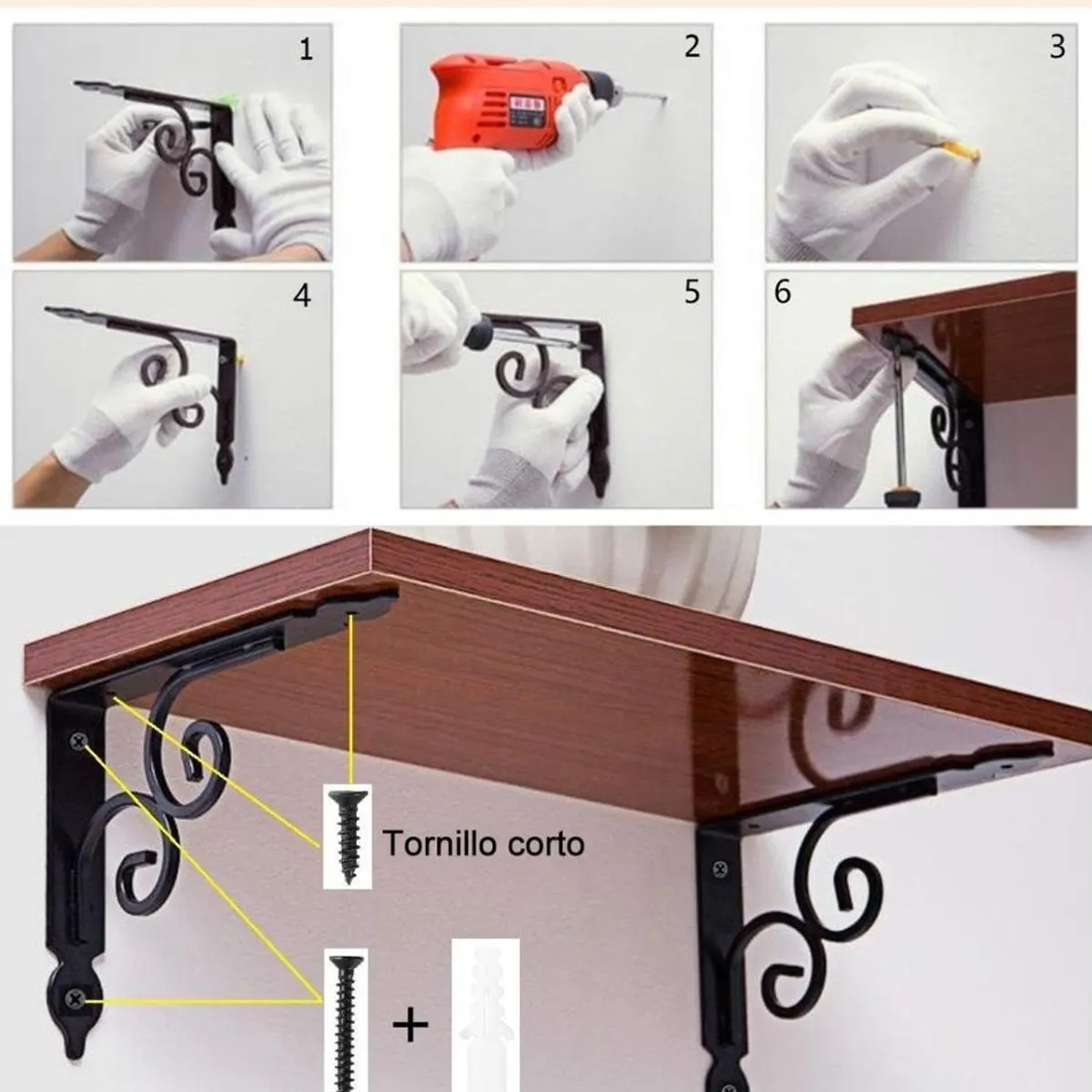 1

2

3

4

5

6

Tornillo corto

+