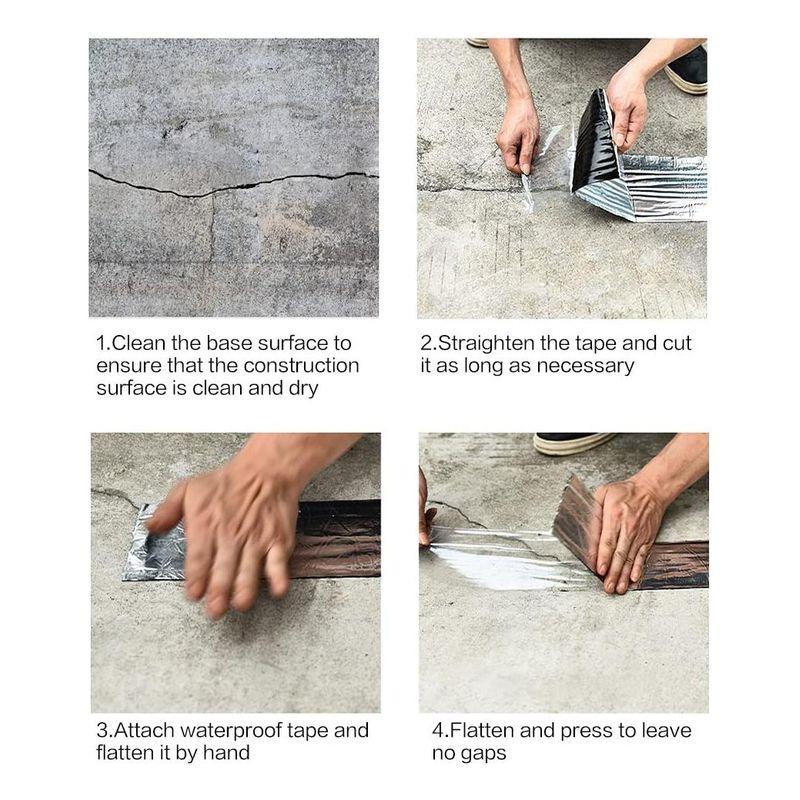 1.Clean the base surface to ensure that the construction surface is clean and dry

2.Straighten the tape and cut it as long as necessary

3.Attach waterproof tape and flatten it by hand

4.Flatten and press to leave no gaps