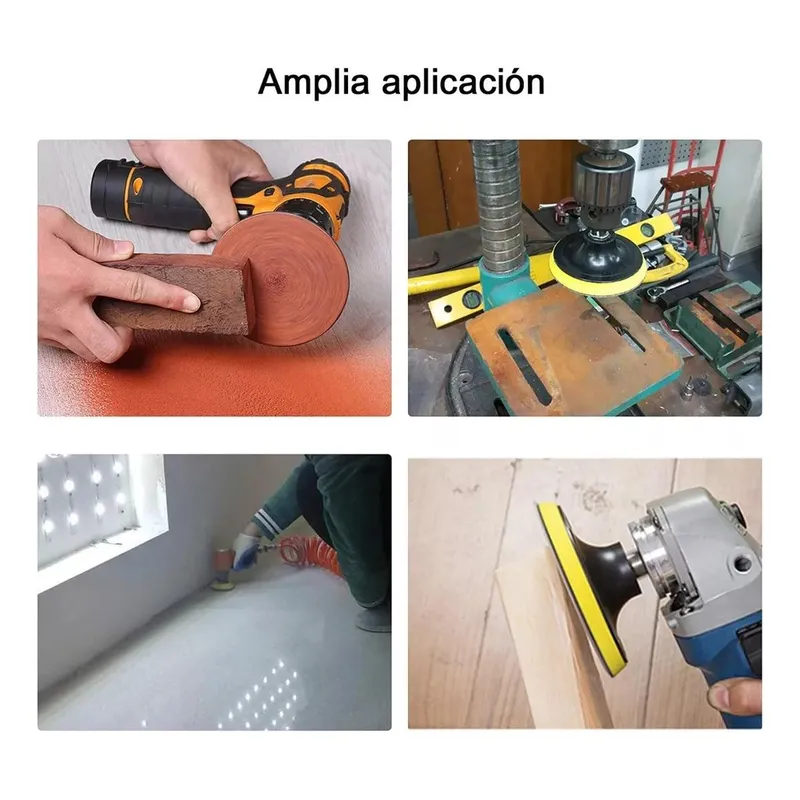 Amplia aplicación