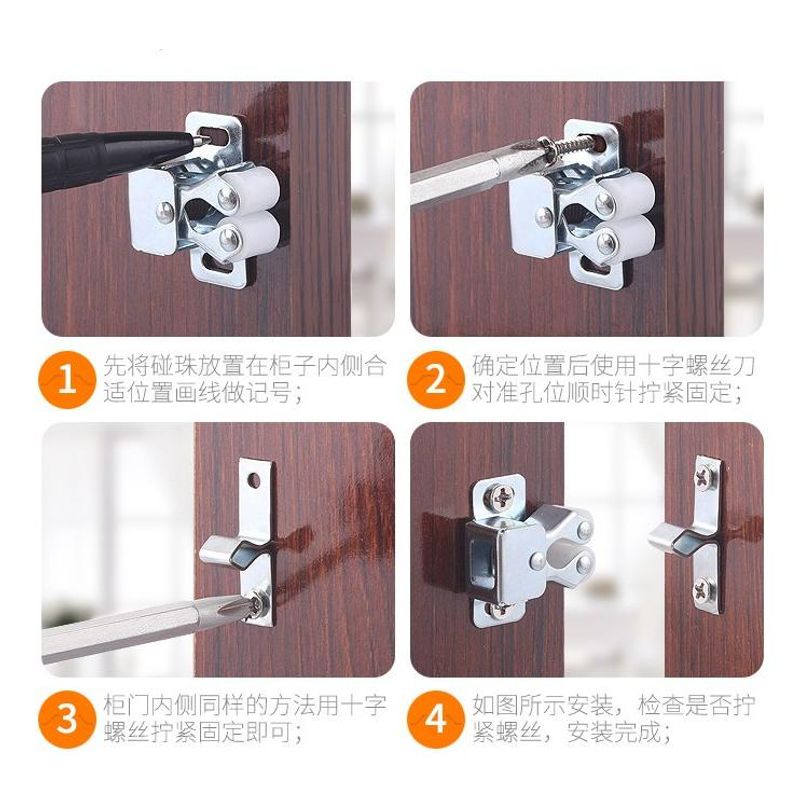 1 先将碰珠放置在柜子内侧合适位置画线做记号；

2 确定位置后使用十字螺丝刀对准孔位顺时针拧紧固定；

3 柜门内侧同样的方法用十字螺丝拧紧固定即可；

4 如图所示安装，检查是否拧紧螺丝，安装完成；