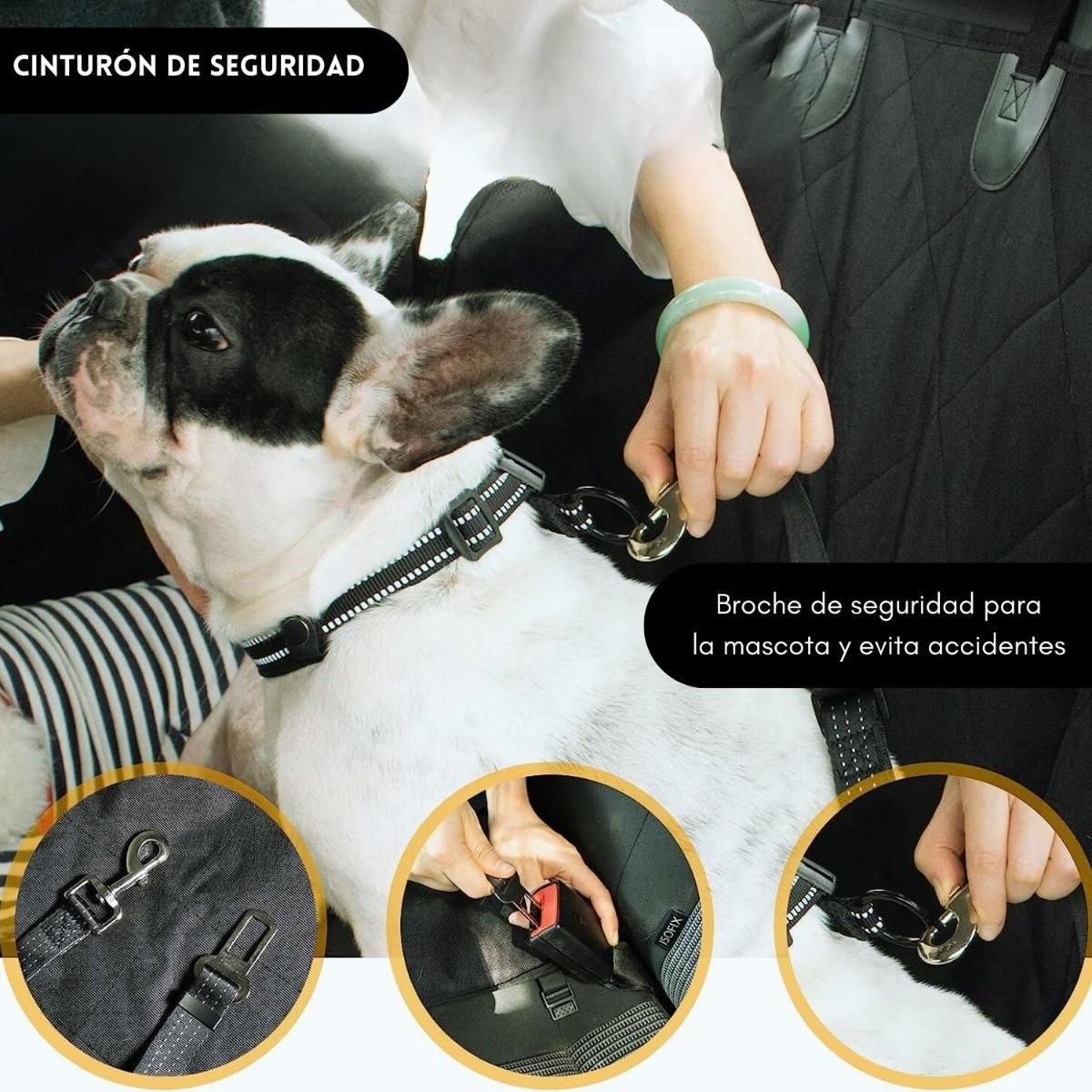 CINTURÓN DE SEGURIDAD

Broche de seguridad para la mascota y evita accidentes

ISOFIX