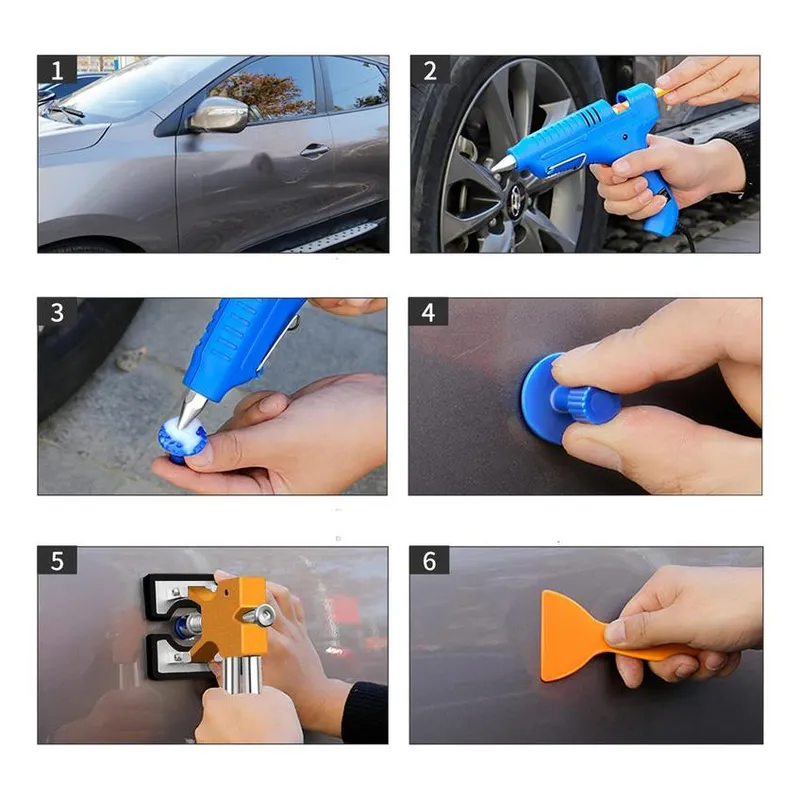 1

2

3

4

5

6