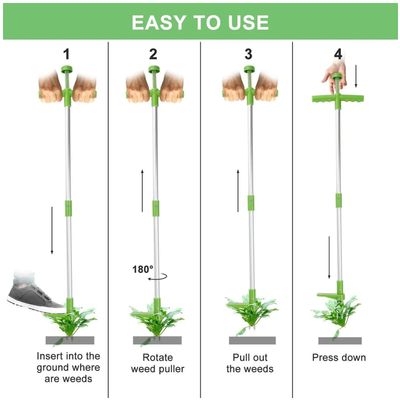 EASY TO USE

1

Insert into the ground where are weeds

2

180°

Rotate weed puller

3

Pull out the weeds

4

Press down