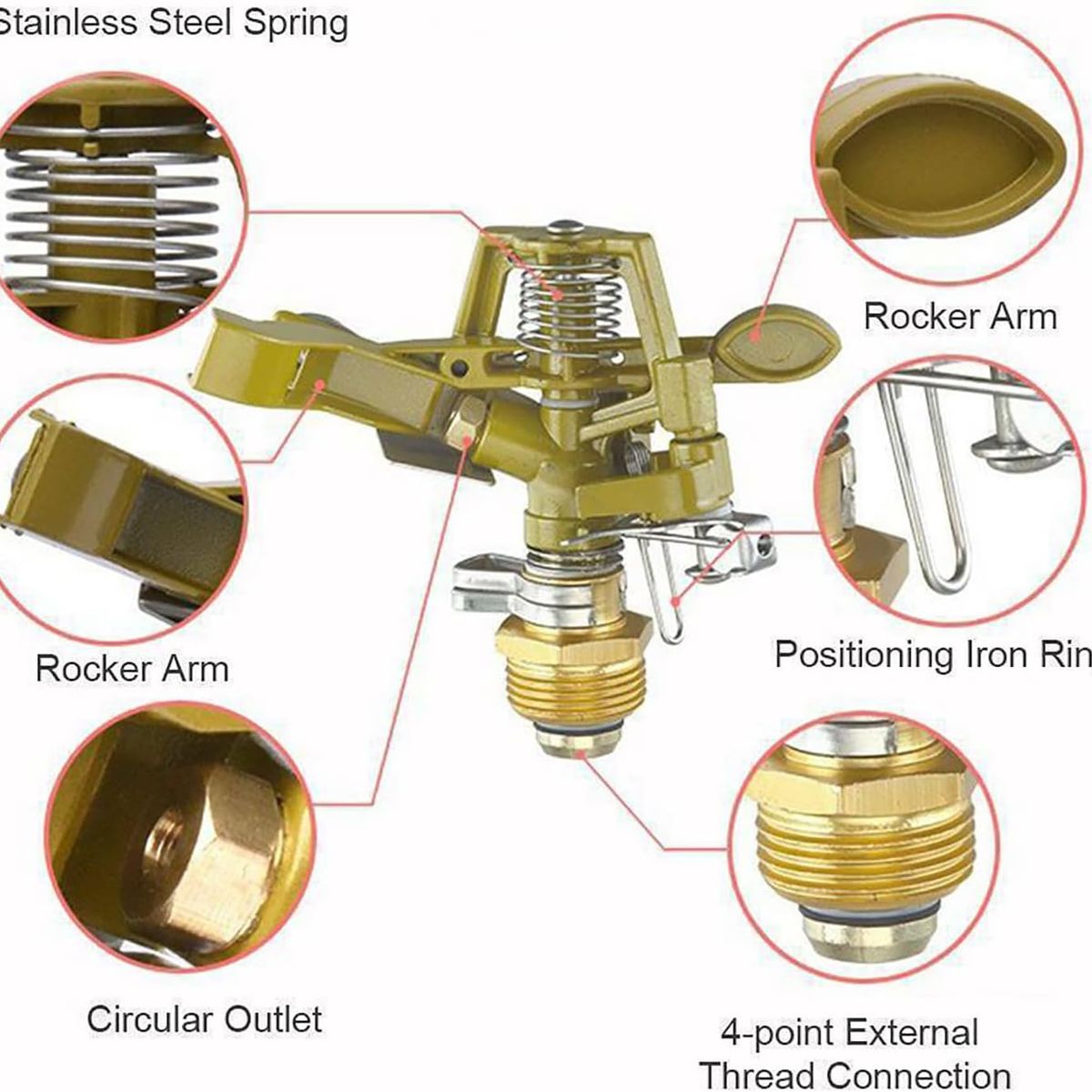 Stainless Steel Spring

Rocker Arm

Rocker Arm

Positioning Iron Rin

Circular Outlet

4-point External Thread Connection