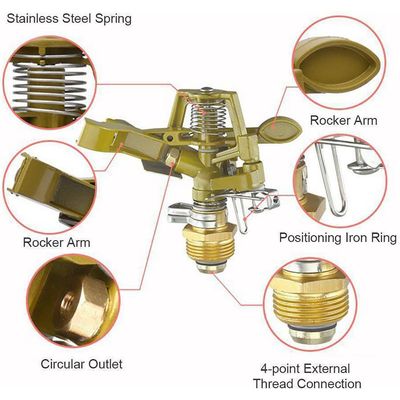 Stainless Steel Spring

Rocker Arm

Rocker Arm

Positioning Iron Ring

Circular Outlet

4-point External Thread Connection