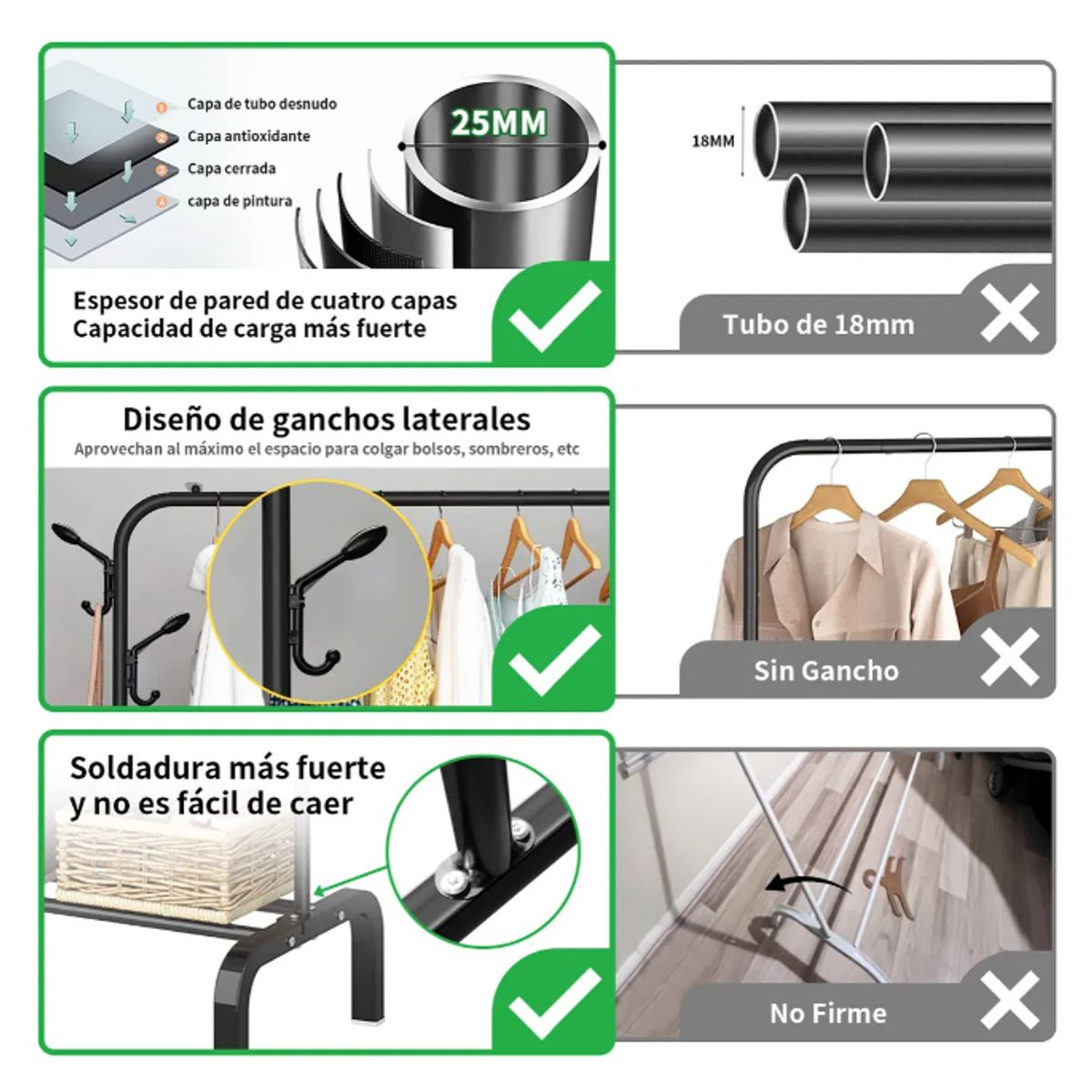 1 Capa de tubo desnudo
2 Capa antioxidante
3 Capa cerrada
4 capa de pintura

25MM

Espesor de pared de cuatro capas
Capacidad de carga más fuerte

18MM

Tubo de 18mm

Diseño de ganchos laterales
Aprovechan al máximo el espacio para colgar bolsos, sombreros, etc

Sin Gancho

Soldadura más fuerte
y no es fácil de caer

No Firme