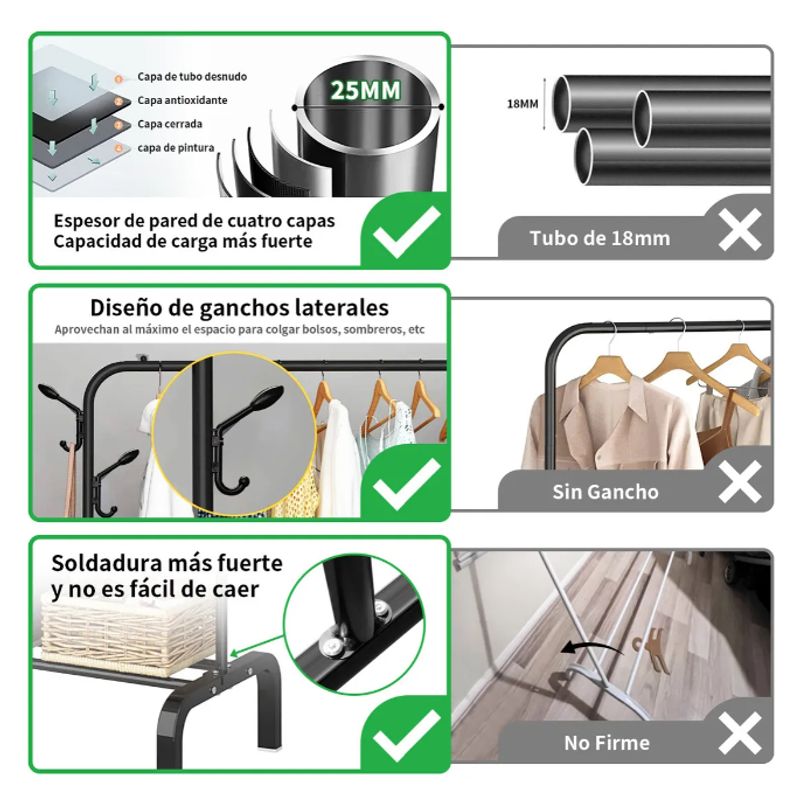 Capa de tubo desnudo
Capa antioxidante
Capa cerrada
capa de pintura

25MM

Espesor de pared de cuatro capas
Capacidad de carga más fuerte

18MM

Tubo de 18mm

Diseño de ganchos laterales
Aprovechan al máximo el espacio para colgar bolsos, sombreros, etc

Sin Gancho

Soldadura más fuerte
y no es fácil de caer

No Firme