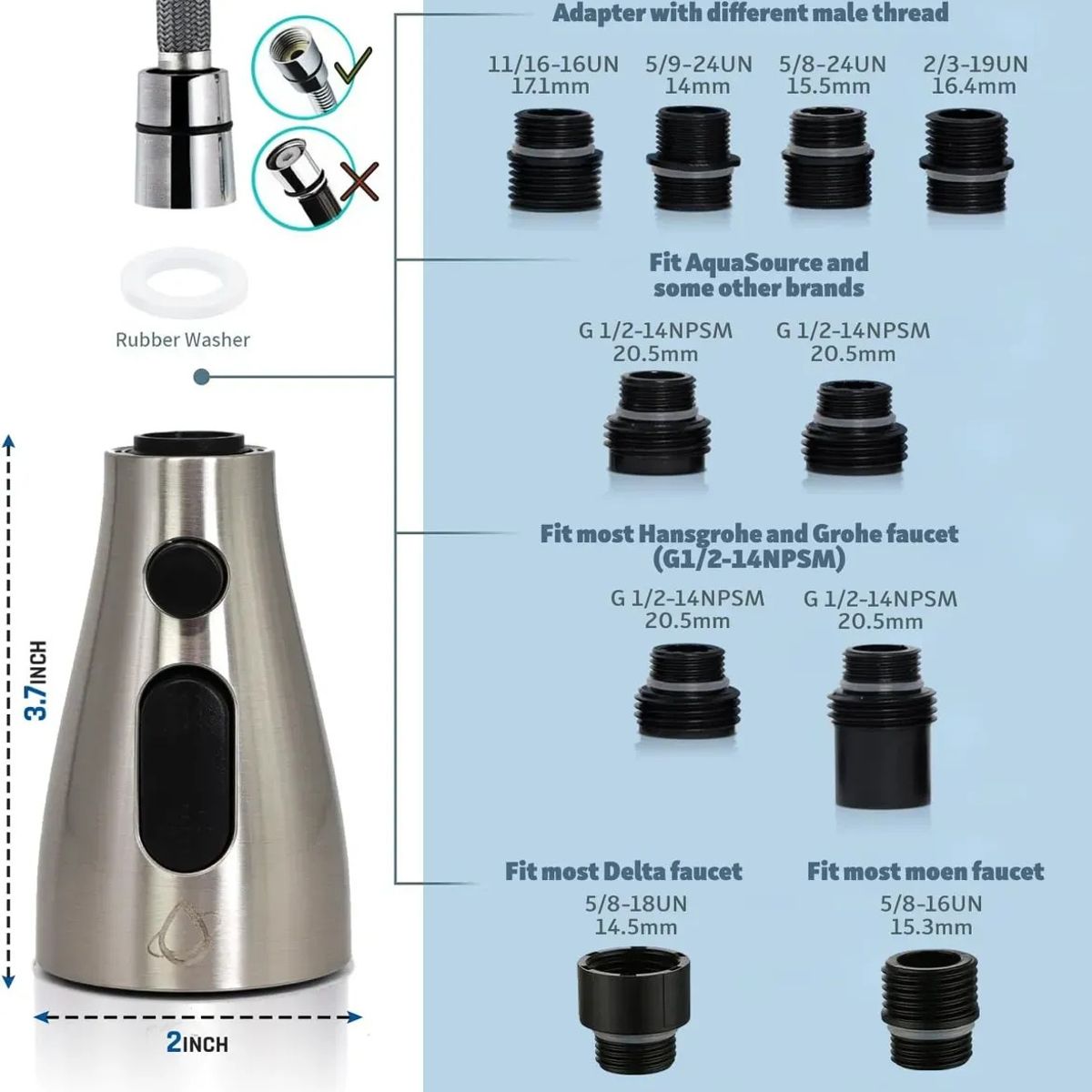 Rubber Washer

3.7INCH

2INCH

Adapter with different male thread

11/16-16UN
17.1mm

5/9-24UN
14mm

5/8-24UN
15.5mm

2/3-19UN
16.4mm

Fit AquaSource and some other brands

G 1/2-14NPSM
20.5mm

G 1/2-14NPSM
20.5mm

Fit most Hansgrohe and Grohe faucet (G1/2-14NPSM)

G 1/2-14NPSM
20.5mm

G 1/2-14NPSM
20.5mm

Fit most Delta faucet

5/8-18UN
14.5mm

Fit most moen faucet

5/8-16UN
15.3mm