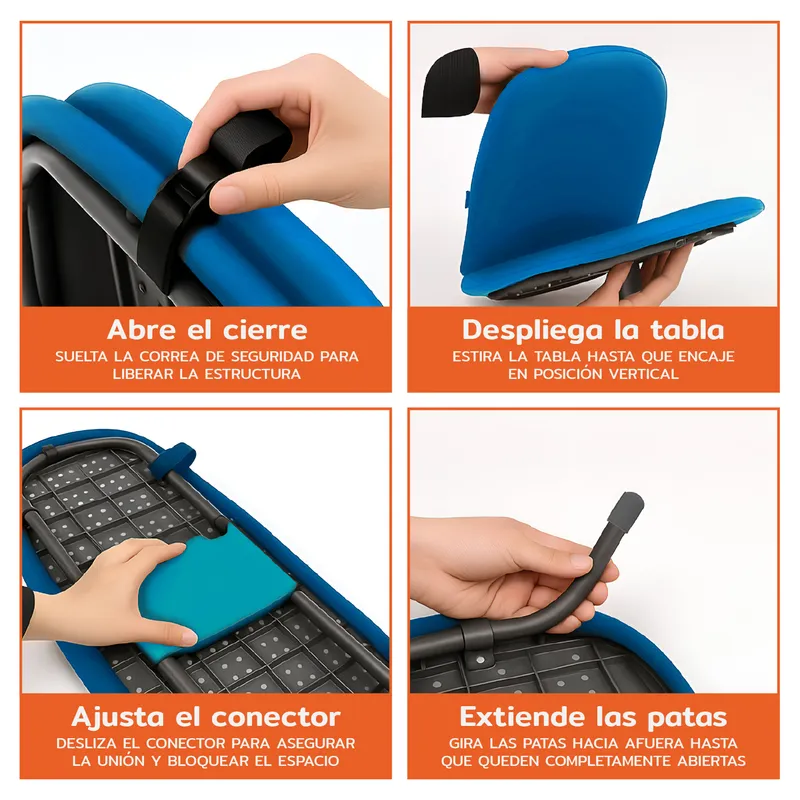 Abre el cierre
SUELTA LA CORREA DE SEGURIDAD PARA LIBERAR LA ESTRUCTURA

Despliega la tabla
ESTIRA LA TABLA HASTA QUE ENCAJE EN POSICIÓN VERTICAL

Ajusta el conector
DESLIZA EL CONECTOR PARA ASEGURAR LA UNIÓN Y BLOQUEAR EL ESPACIO

Extiende las patas
GIRA LAS PATAS HACIA AFUERA HASTA QUE QUEDEN COMPLETAMENTE ABIERTAS