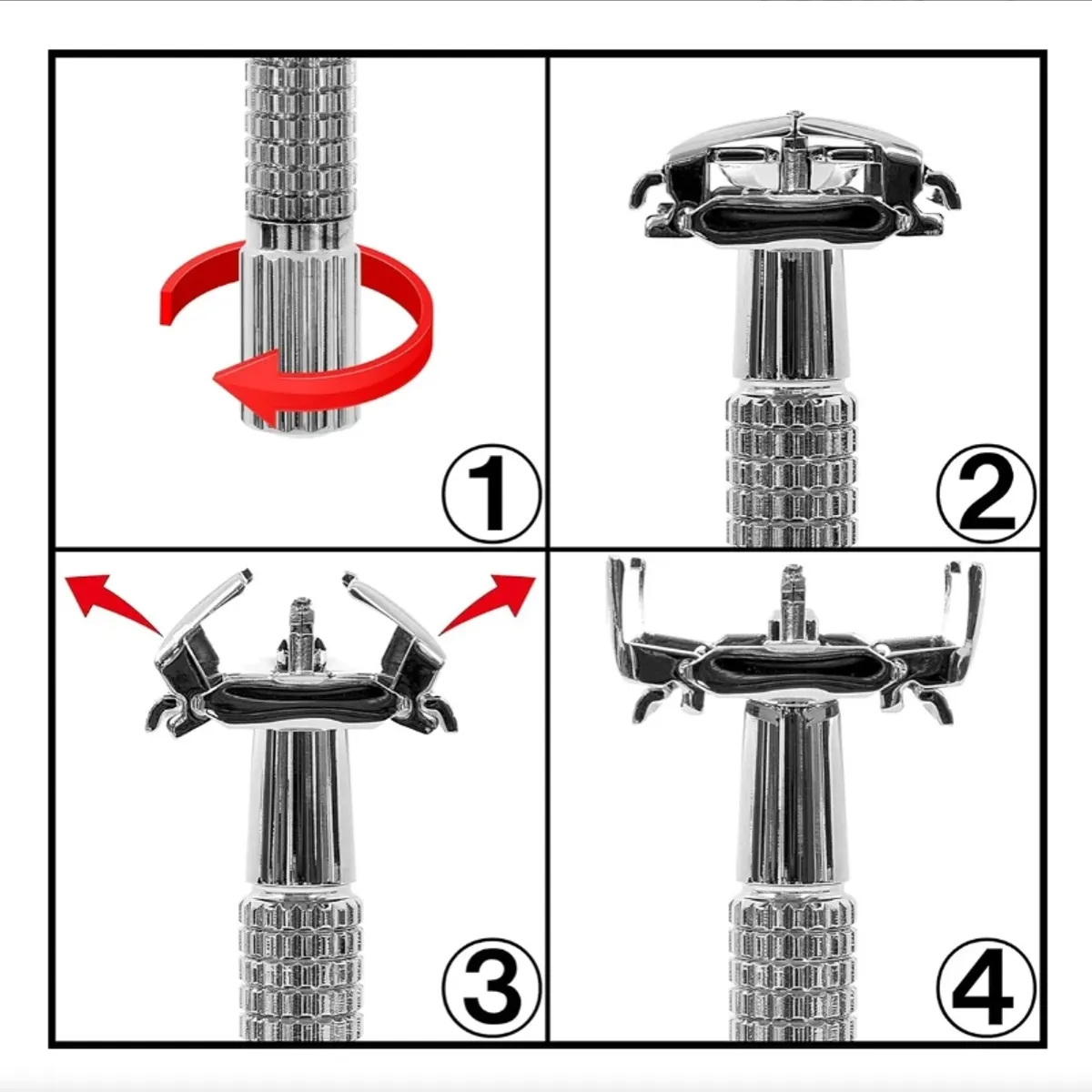 1

2

3

4