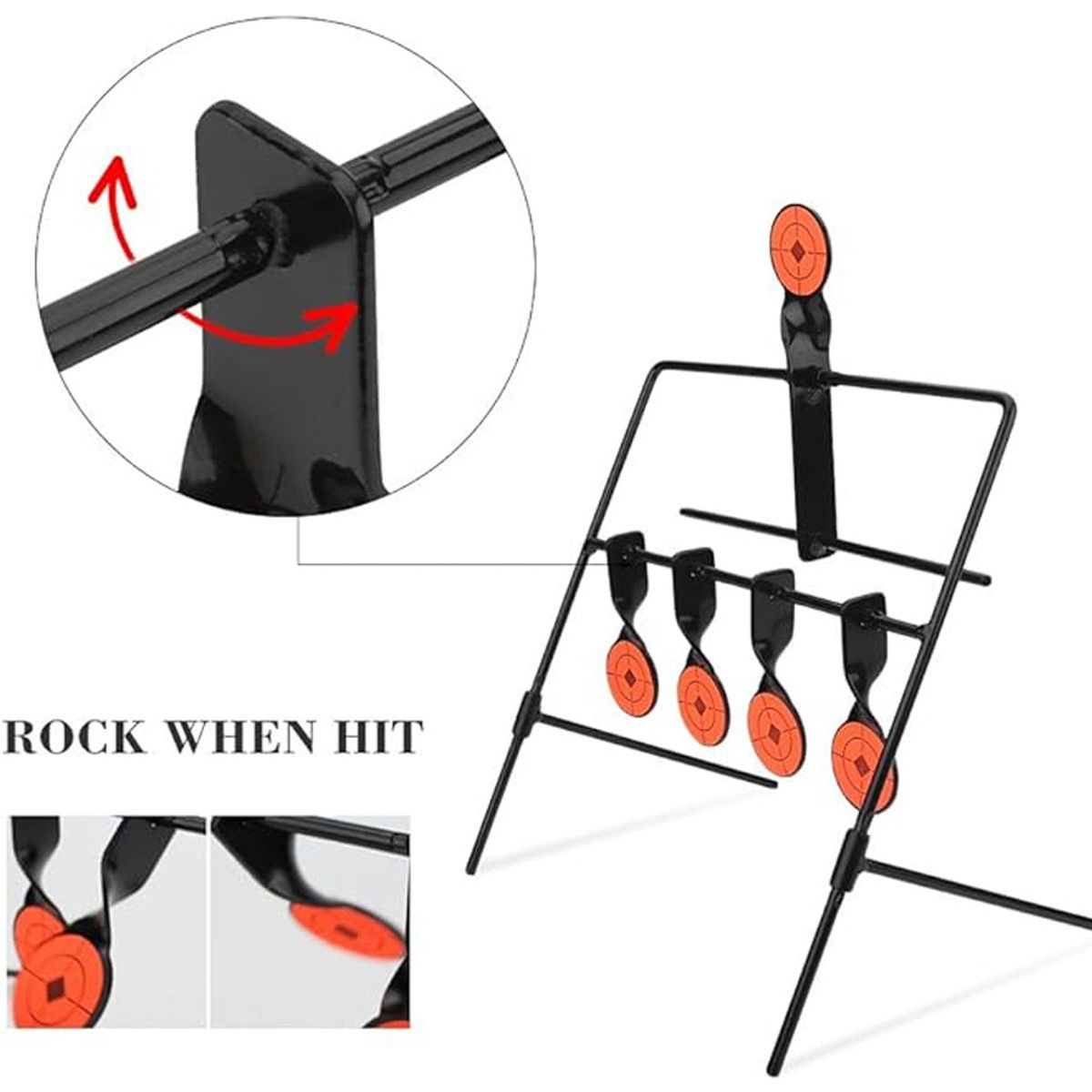 ROCK WHEN HIT