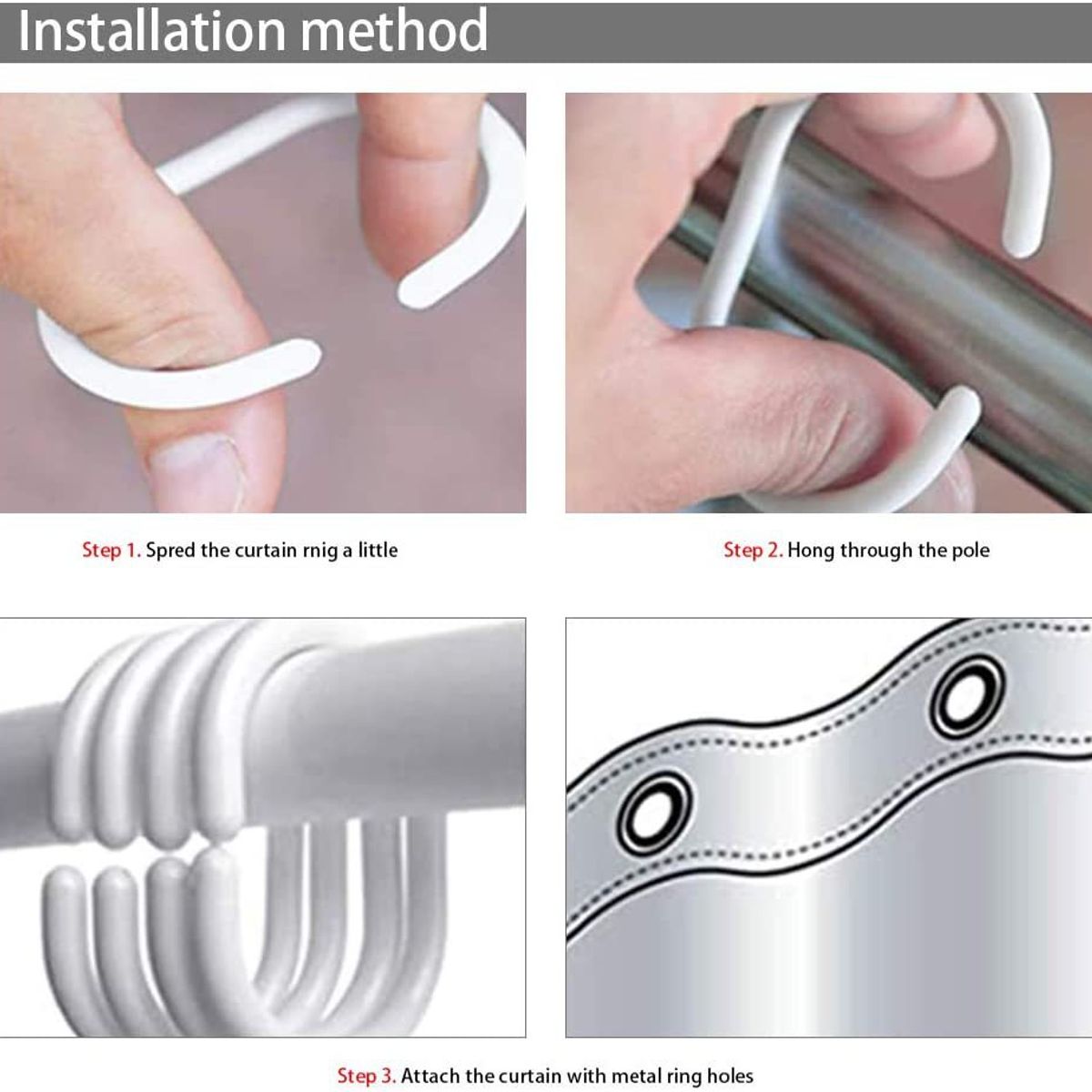 Installation method

Step 1. Spred the curtain rnig a little

Step 2. Hong through the pole

Step 3. Attach the curtain with metal ring holes