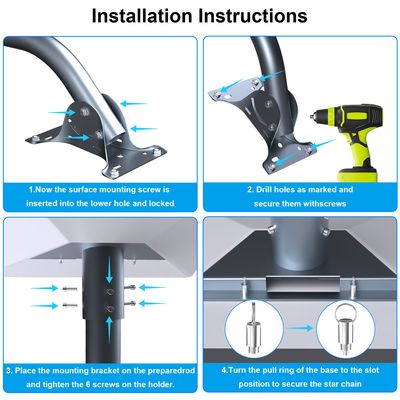 Installation Instructions

1.Now the surface mounting screw is inserted into the lower hole and locked

2. Drill holes as marked and secure them withscrews

3. Place the mounting bracket on the preparedrod and tighten the 6 screws on the holder.

4.Turn the pull ring of the base to the slot position to secure the star chain