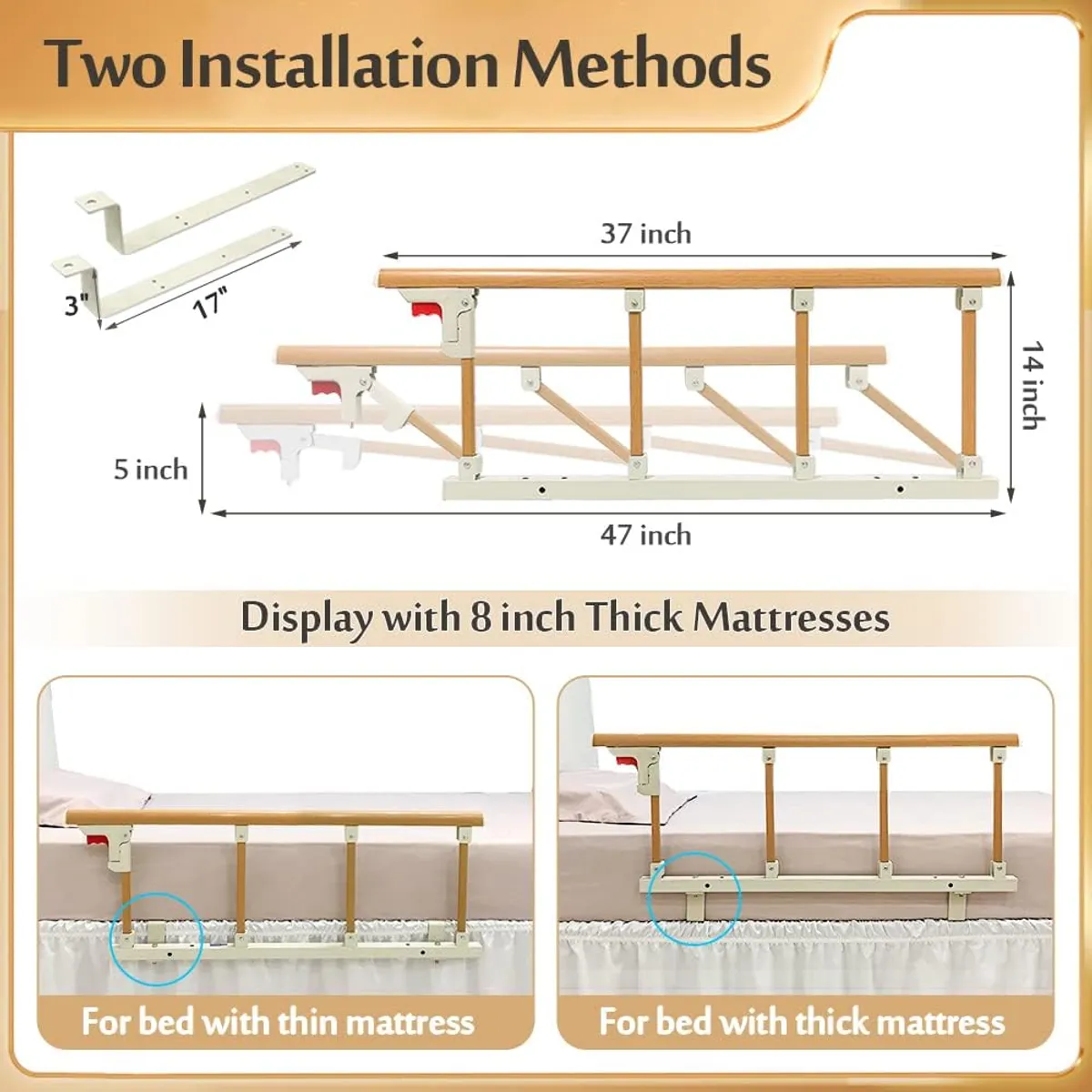 Two Installation Methods

3"

17"

37 inch

14 inch

5 inch

47 inch

Display with 8 inch Thick Mattresses

For bed with thin mattress

For bed with thick mattress