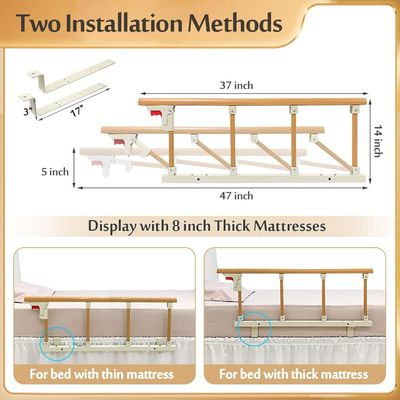 Two Installation Methods

3"
17"

37 inch

14 inch

5 inch

47 inch

Display with 8 inch Thick Mattresses

For bed with thin mattress

For bed with thick mattress