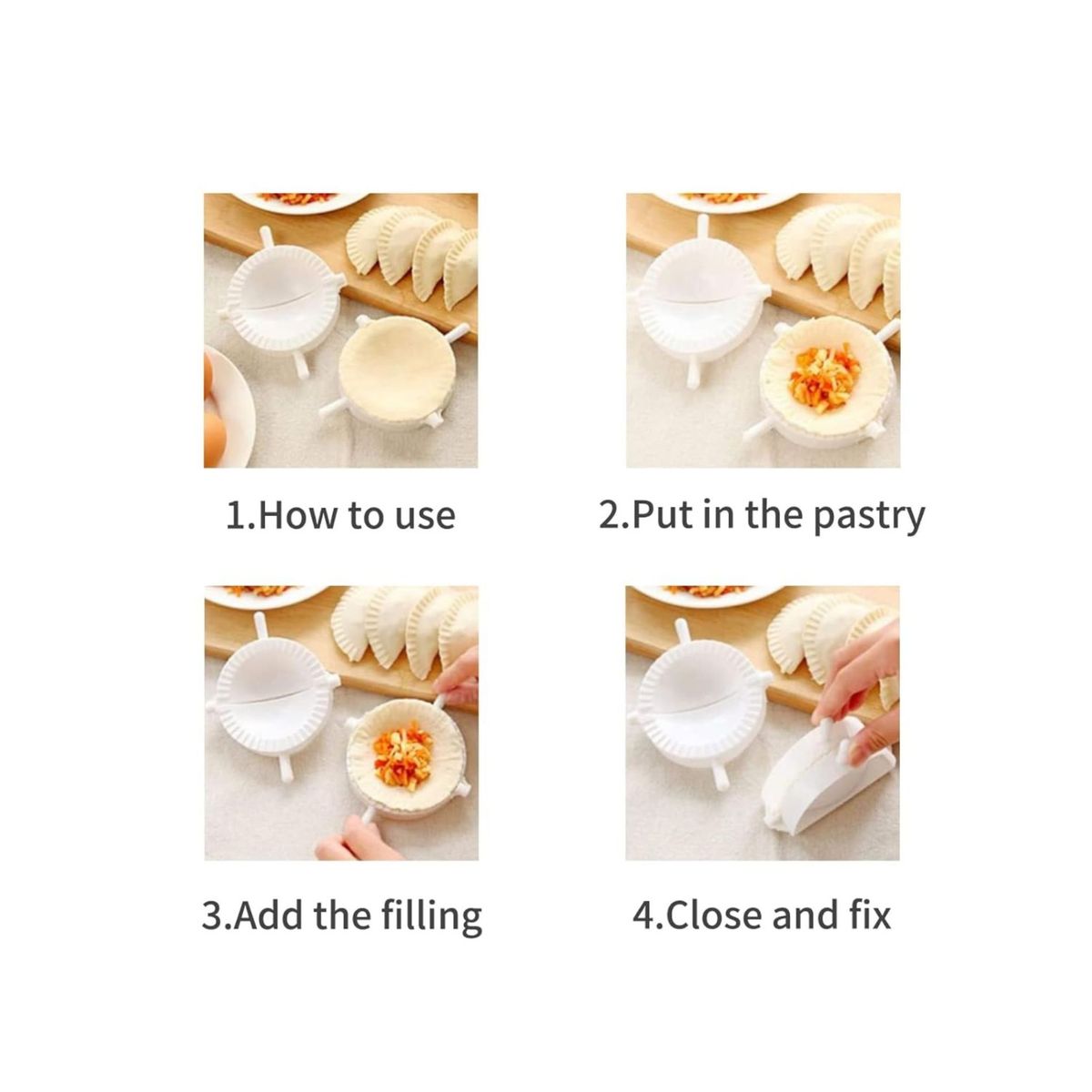 1.How to use

2.Put in the pastry

3.Add the filling

4.Close and fix