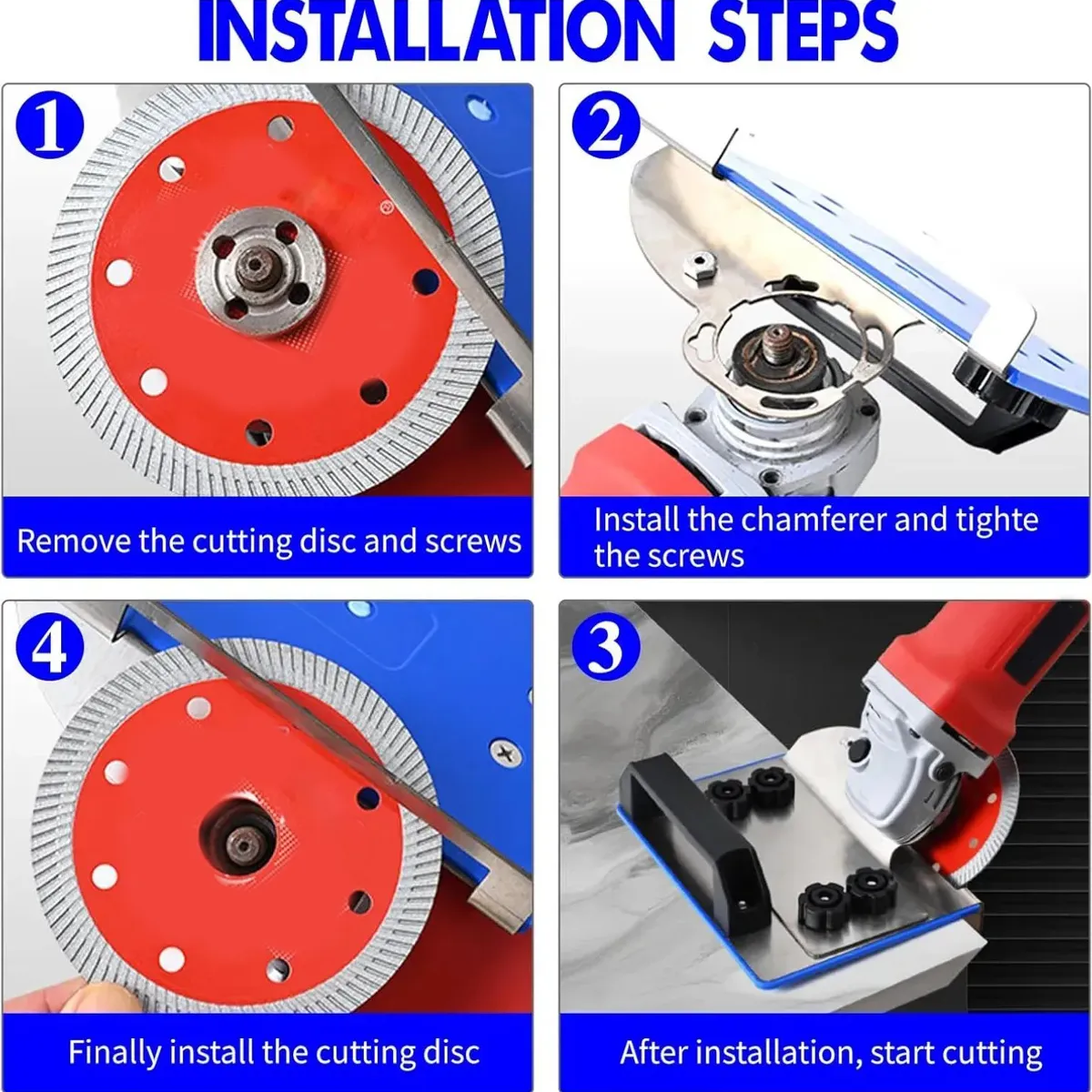 INSTALLATION STEPS

1

Remove the cutting disc and screws

2

Install the chamferer and tighte the screws

4

Finally install the cutting disc

3

After installation, start cutting