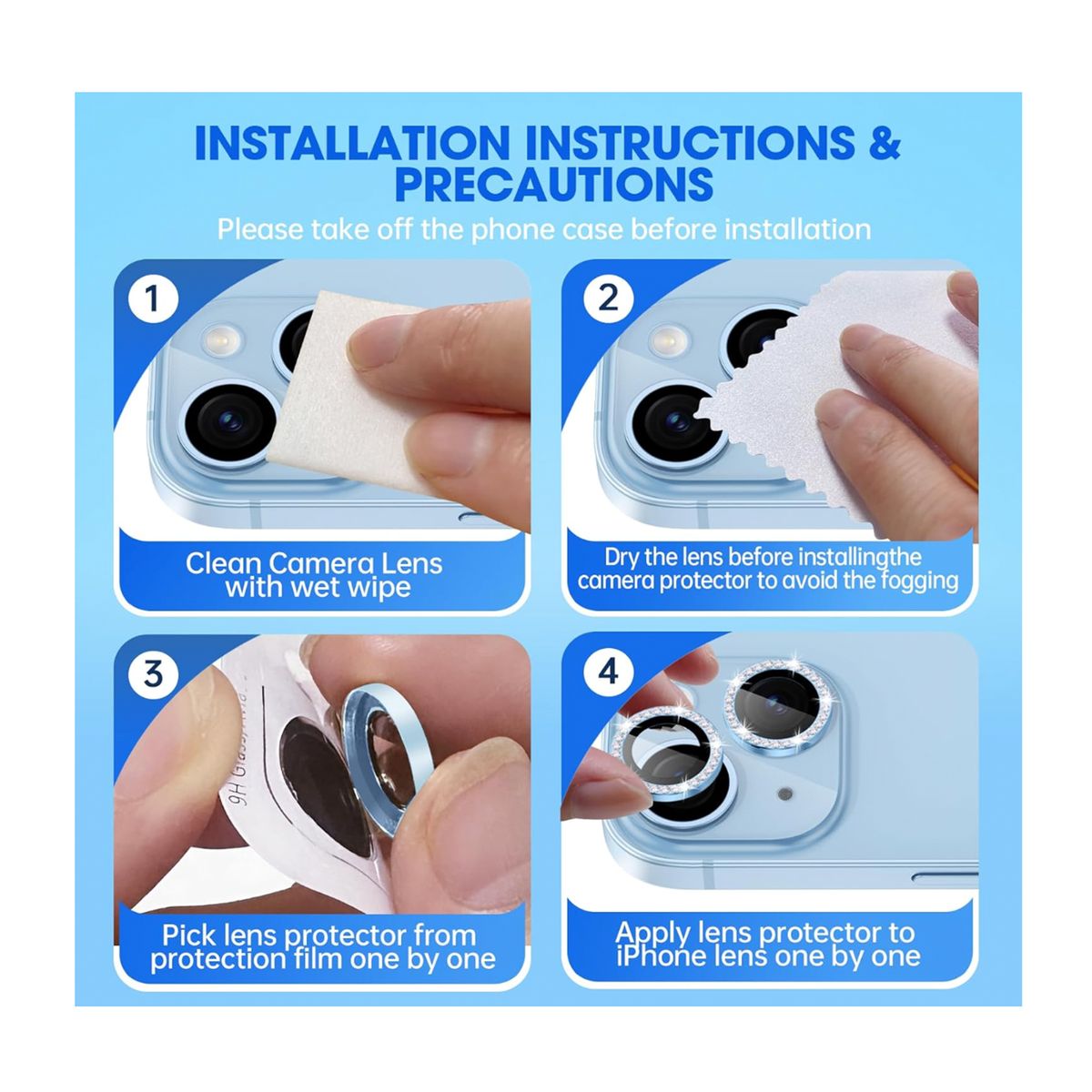 INSTALLATION INSTRUCTIONS & PRECAUTIONS

Please take off the phone case before installation

1

Clean Camera Lens with wet wipe

2

Dry the lens before installingthe camera protector to avoid the fogging

3

9H Glass

Pick lens protector from protection film one by one

4

Apply lens protector to iPhone lens one by one