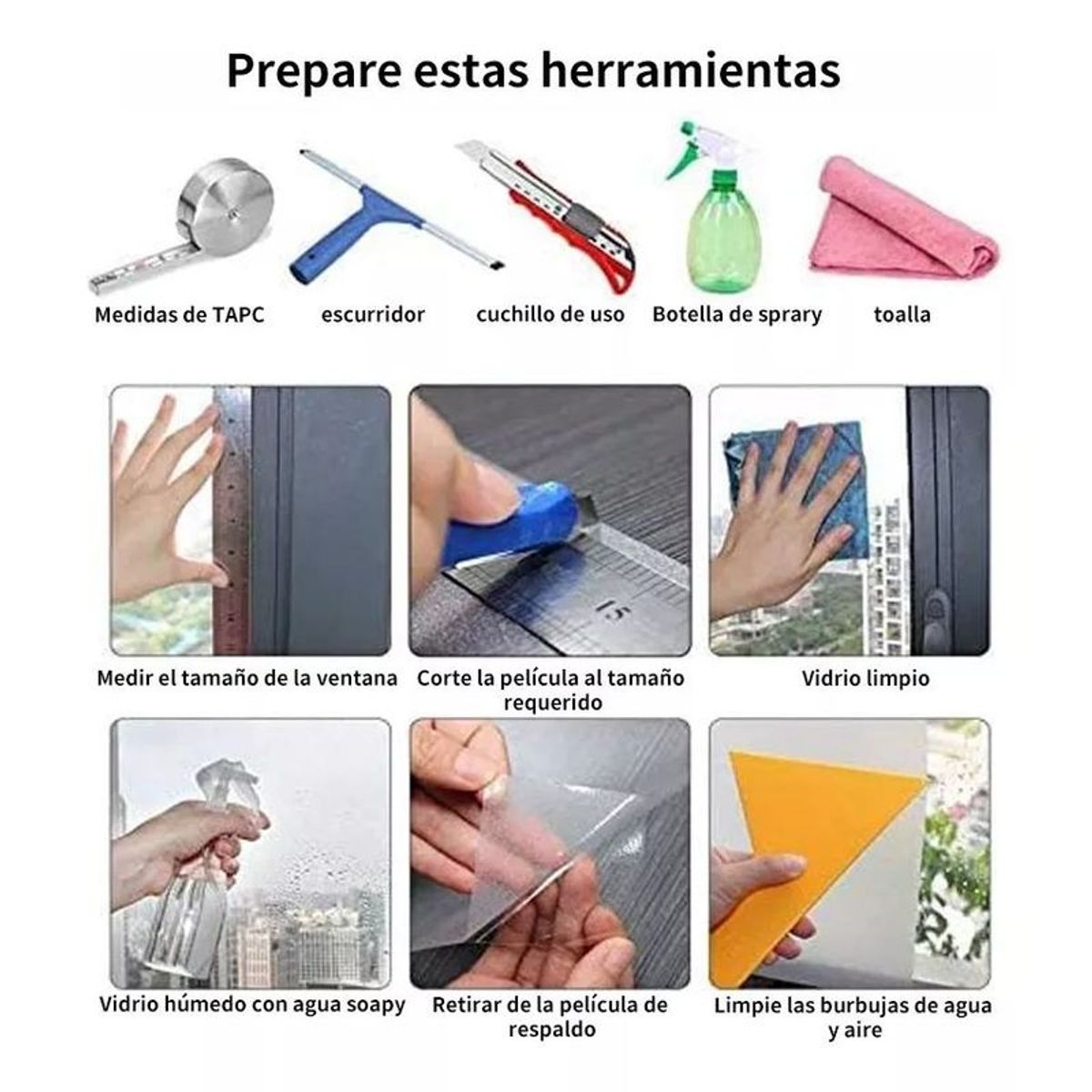 Prepare estas herramientas

Medidas de TAPC

escurridor

cuchillo de uso

Botella de sprary

toalla

15

Medir el tamaño de la ventana

Corte la película al tamaño requerido

Vidrio limpio

Vidrio húmedo con agua soapy

Retirar de la película de respaldo

Limpie las burbujas de agua y aire