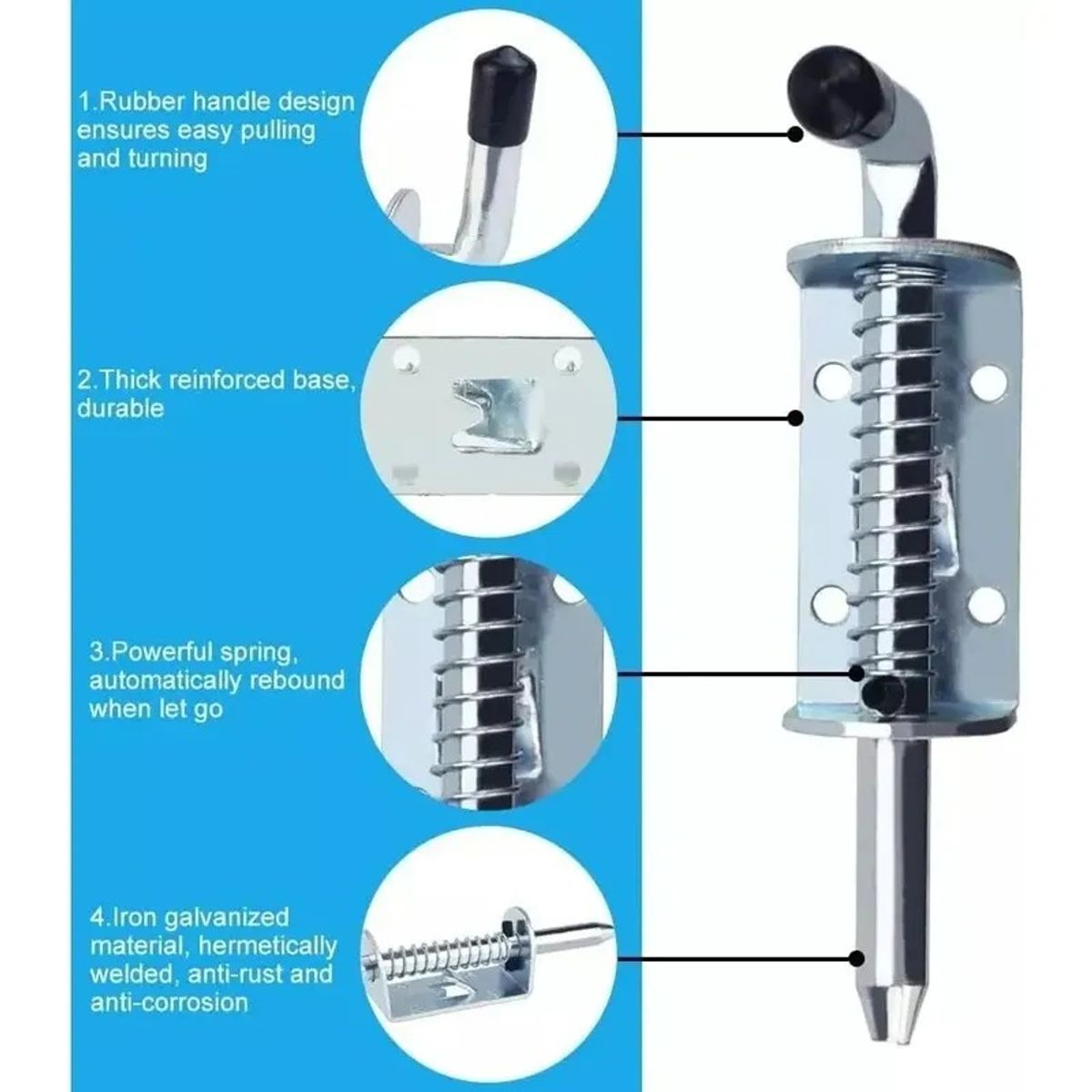 1.Rubber handle design ensures easy pulling and turning

2.Thick reinforced base, durable

3.Powerful spring, automatically rebound when let go

4.Iron galvanized material, hermetically welded, anti-rust and anti-corrosion