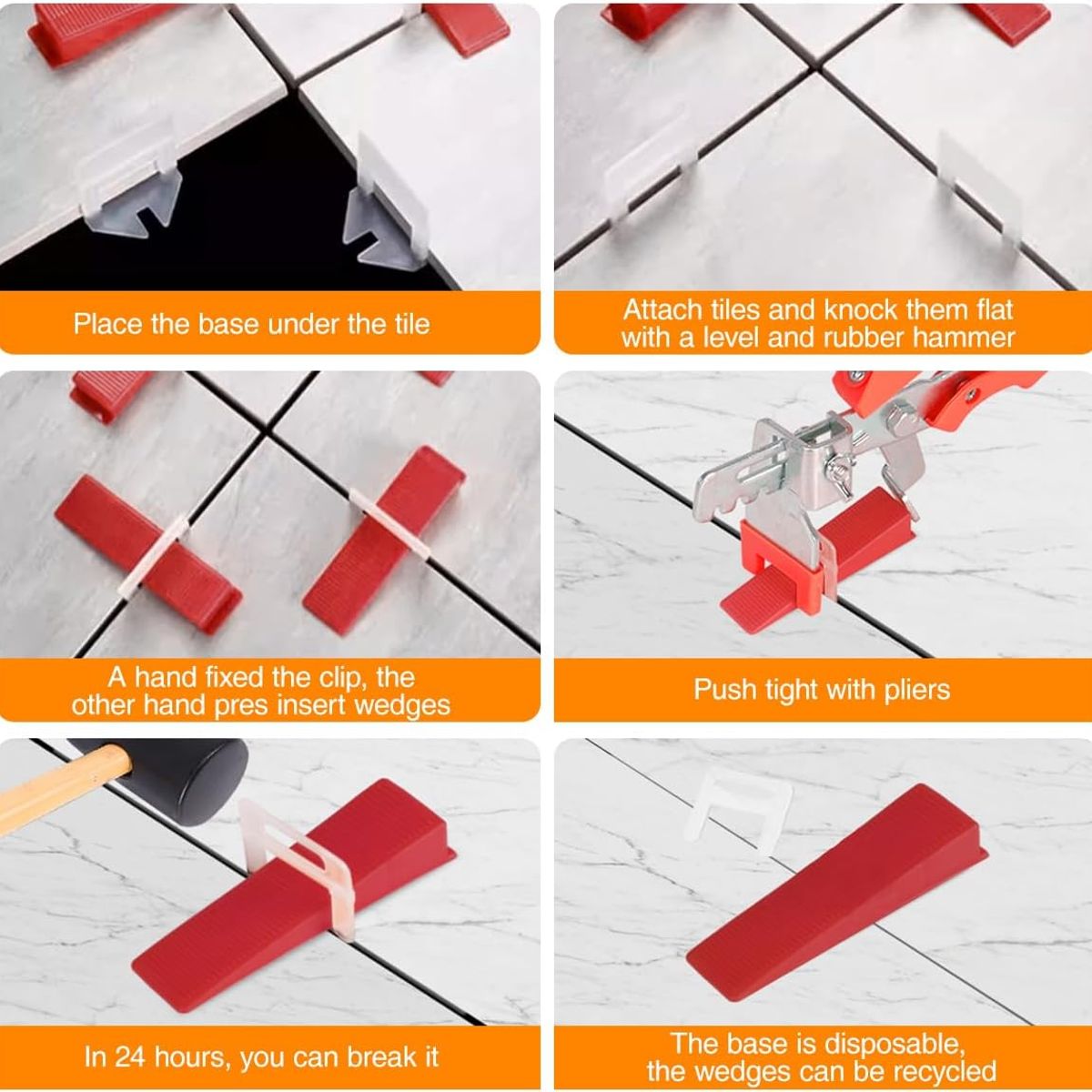 Place the base under the tile

Attach tiles and knock them flat with a level and rubber hammer

A hand fixed the clip, the other hand pres insert wedges

Push tight with pliers

In 24 hours, you can break it

The base is disposable, the wedges can be recycled