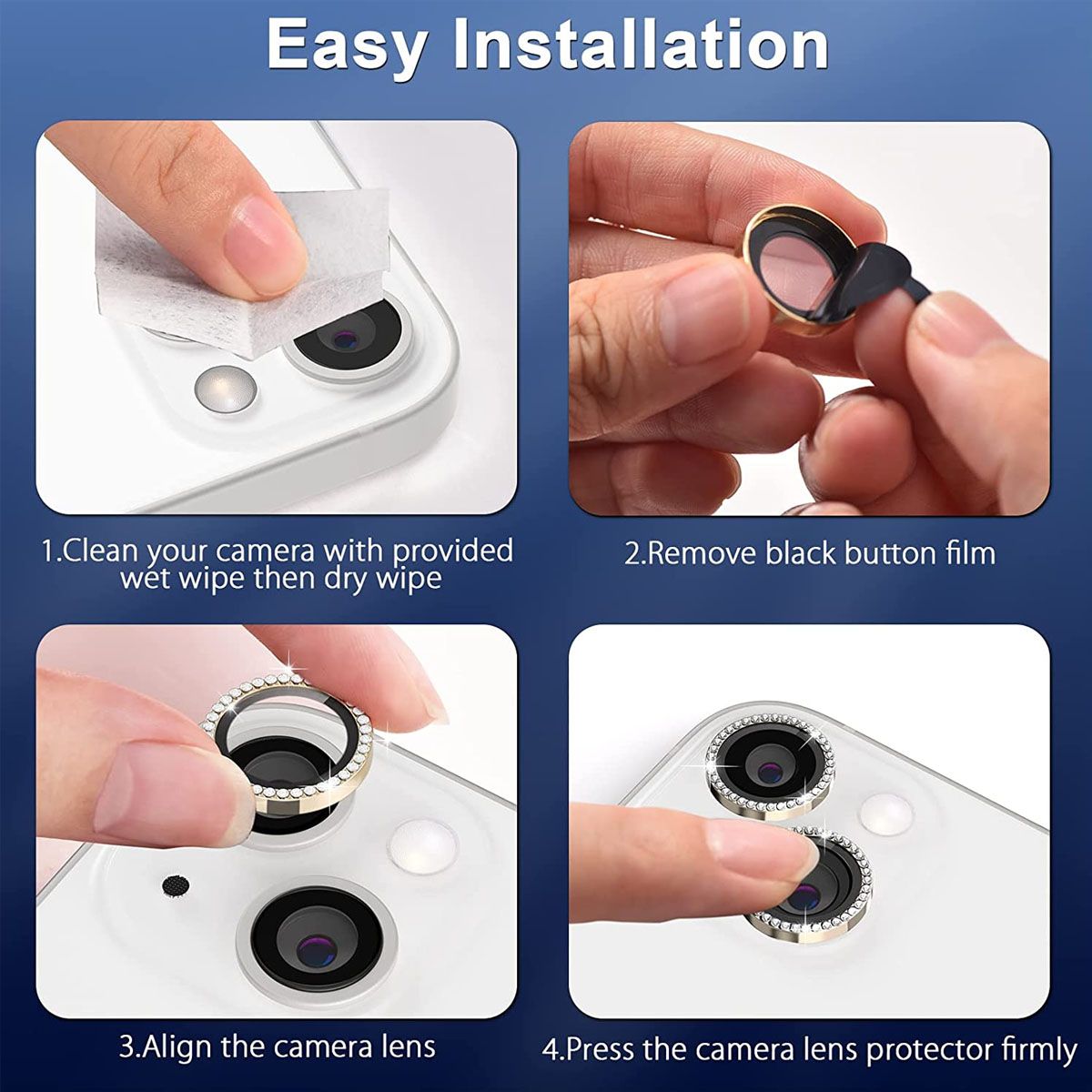 Easy Installation

1.Clean your camera with provided wet wipe then dry wipe

2.Remove black button film

3.Align the camera lens

4.Press the camera lens protector firmly