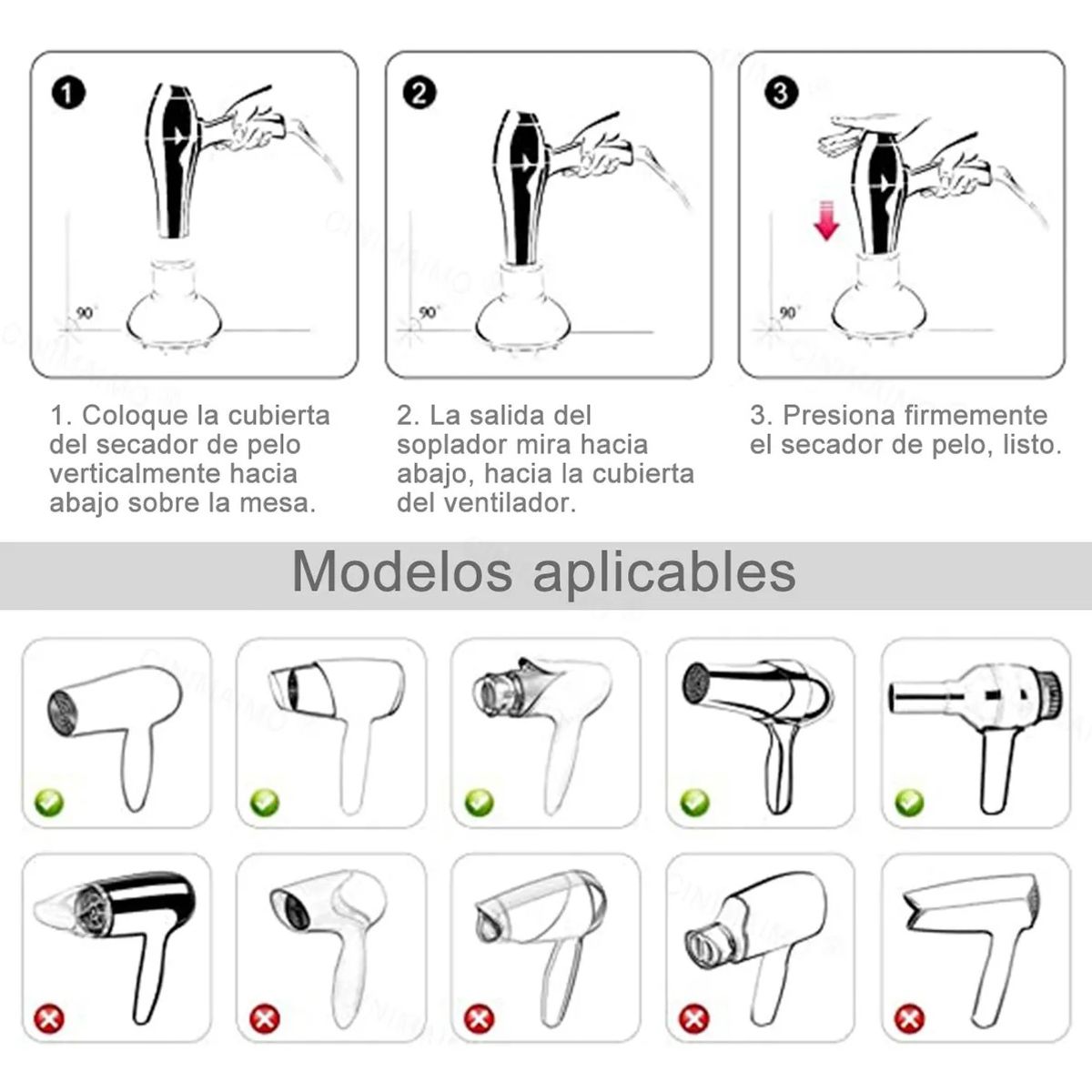 1

90°

2

90°

3

90°

1. Coloque la cubierta del secador de pelo verticalmente hacia abajo sobre la mesa.

2. La salida del soplador mira hacia abajo, hacia la cubierta del ventilador.

3. Presiona firmemente el secador de pelo, listo.

Modelos aplicables