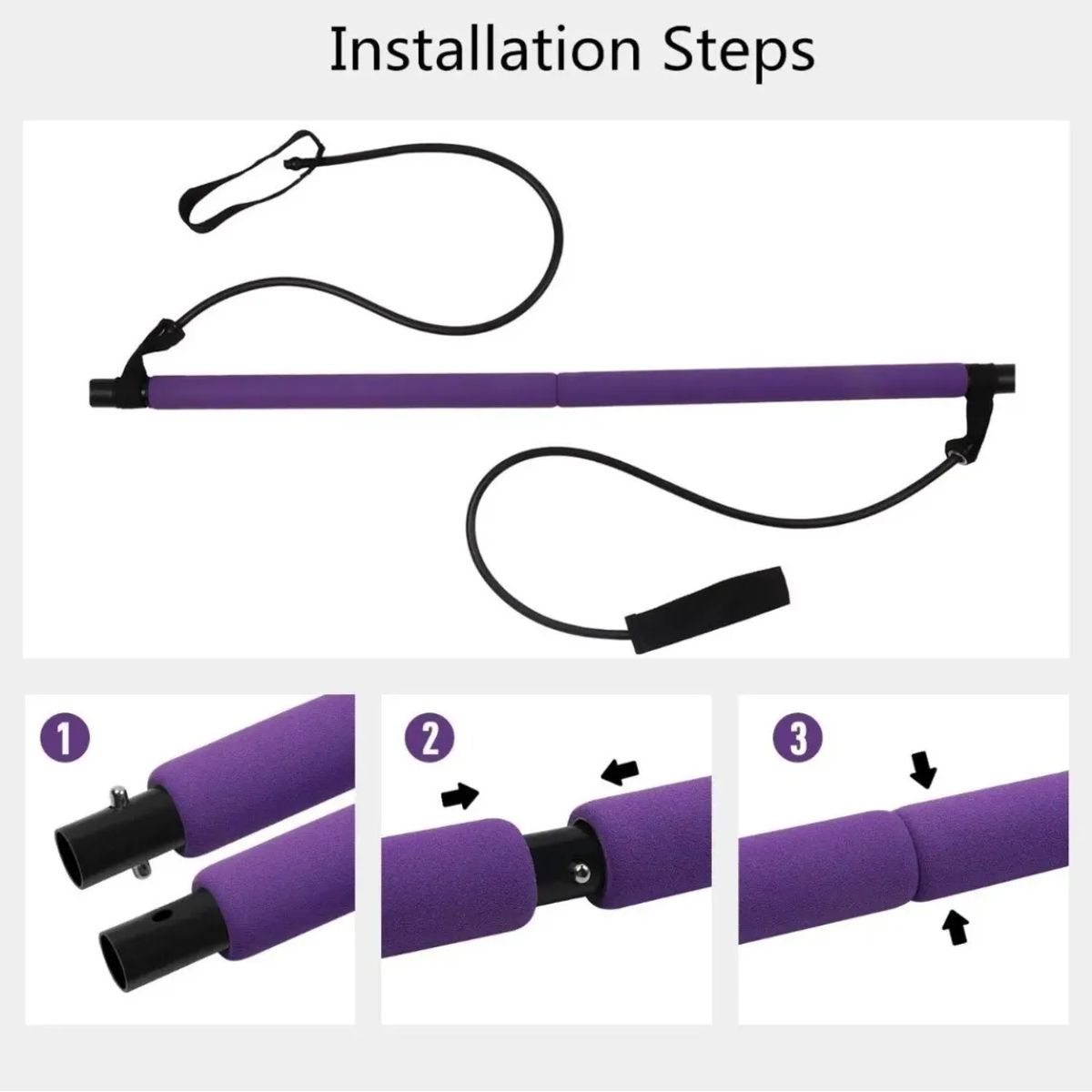 Installation Steps

1

2

3