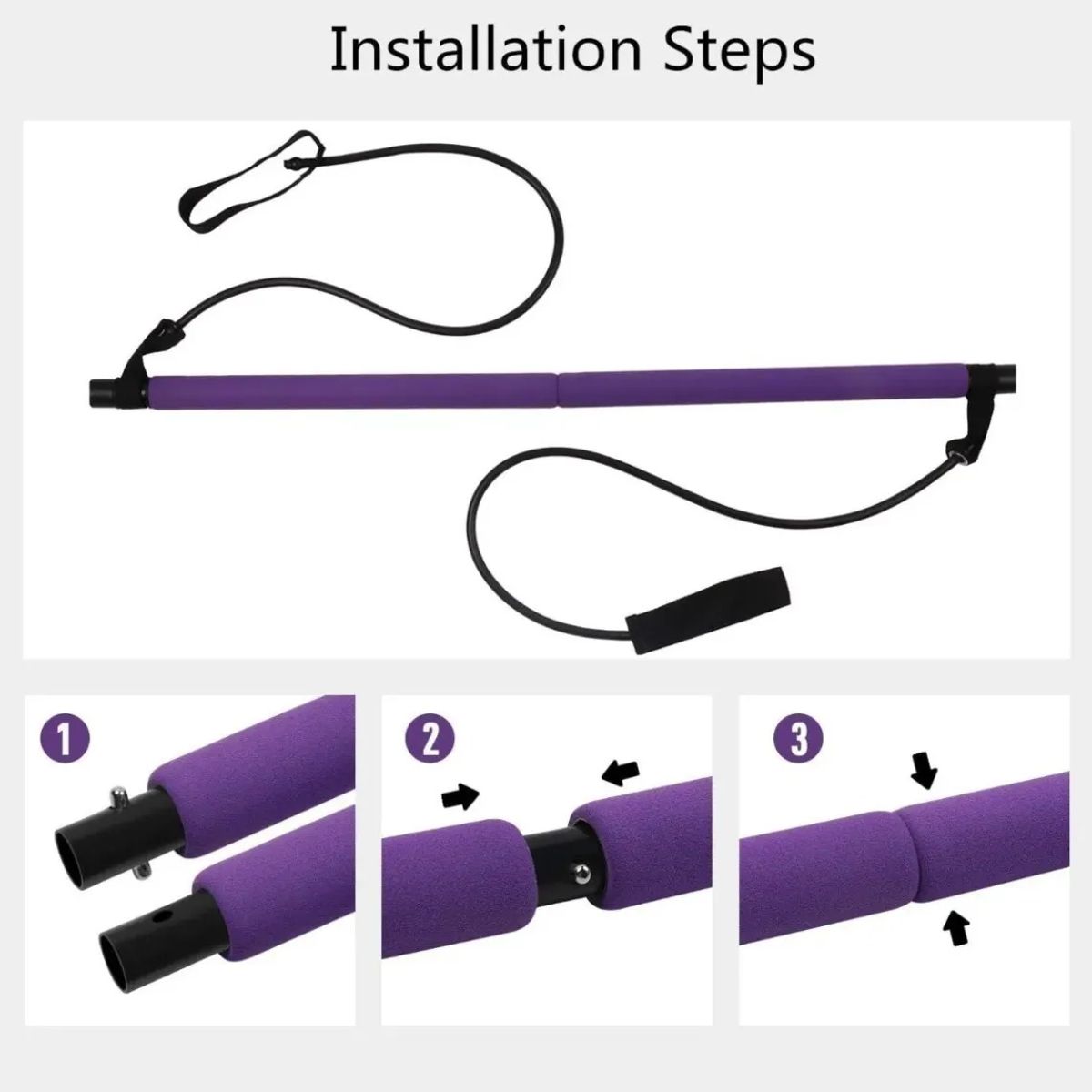 Installation Steps

1

2

3