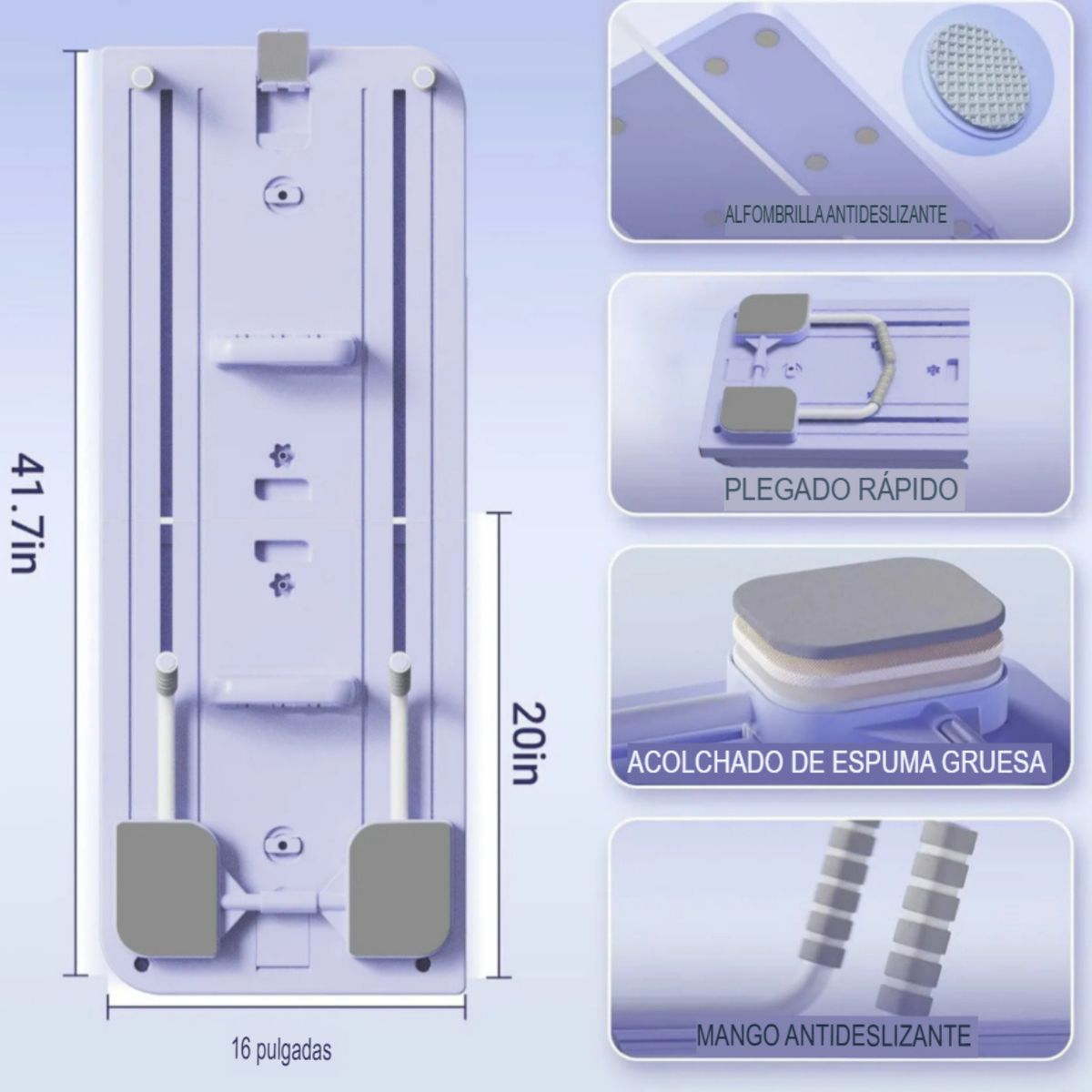 41.7in

20in

16 pulgadas

ALFOMBRILLA ANTIDESLIZANTE

PLEGADO RÁPIDO

ACOLCHADO DE ESPUMA GRUESA

MANGO ANTIDESLIZANTE