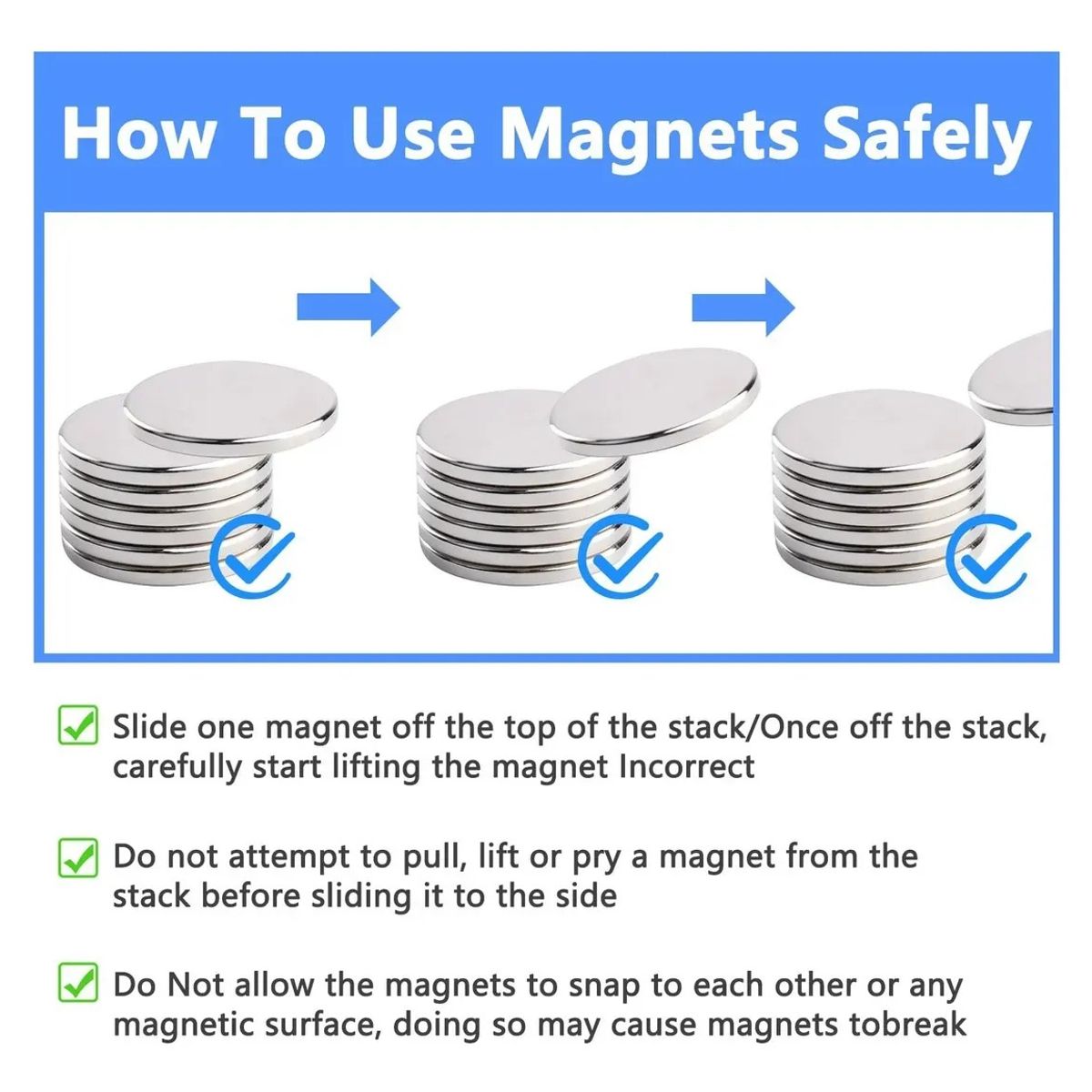 How To Use Magnets Safely

Slide one magnet off the top of the stack/Once off the stack, carefully start lifting the magnet Incorrect

Do not attempt to pull, lift or pry a magnet from the stack before sliding it to the side

Do Not allow the magnets to snap to each other or any magnetic surface, doing so may cause magnets tobreak