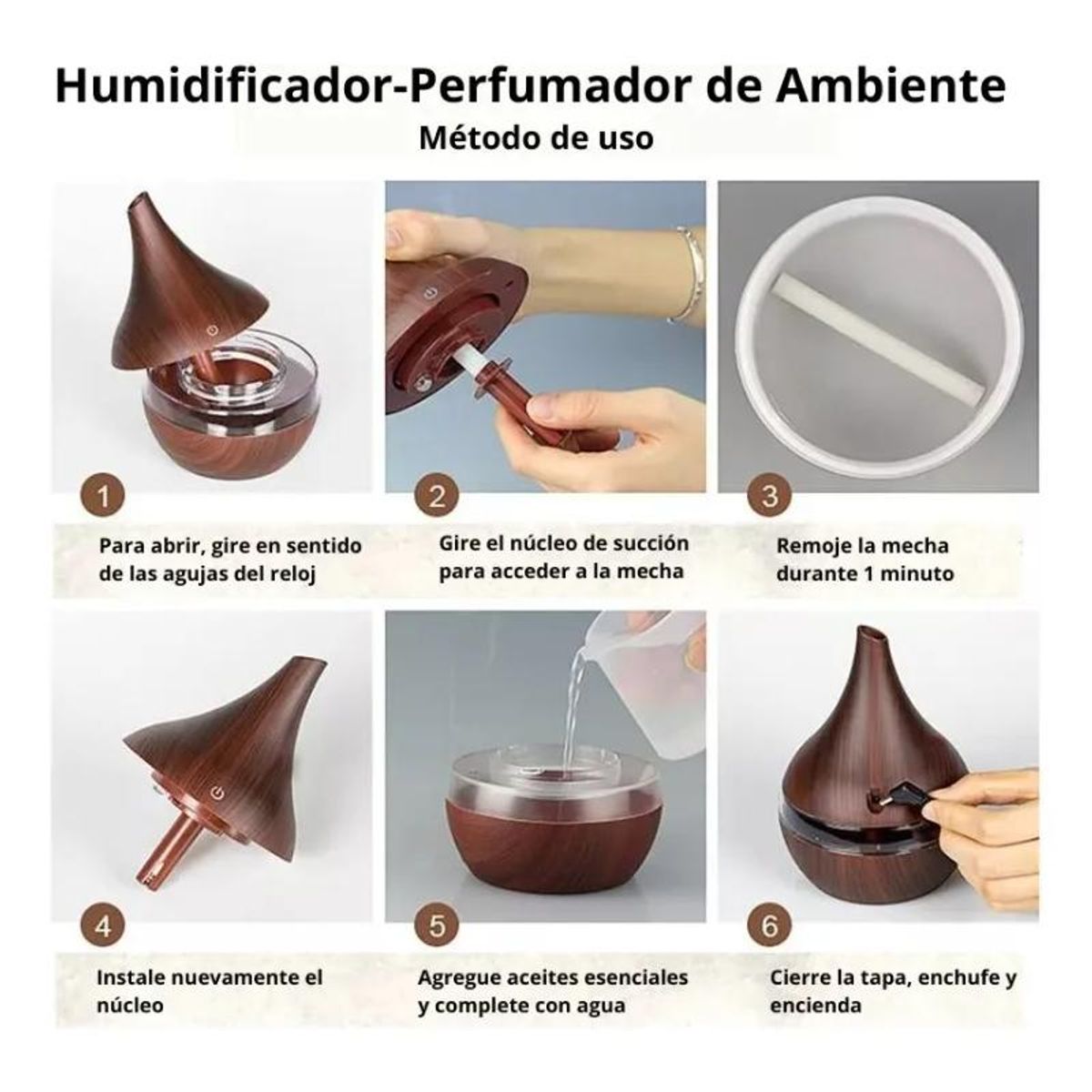 Humidificador-Perfumador de Ambiente
Método de uso

1
Para abrir, gire en sentido de las agujas del reloj

2
Gire el núcleo de succión para acceder a la mecha

3
Remoje la mecha durante 1 minuto

4
Instale nuevamente el núcleo

5
Agregue aceites esenciales y complete con agua

6
Cierre la tapa, enchufe y encienda