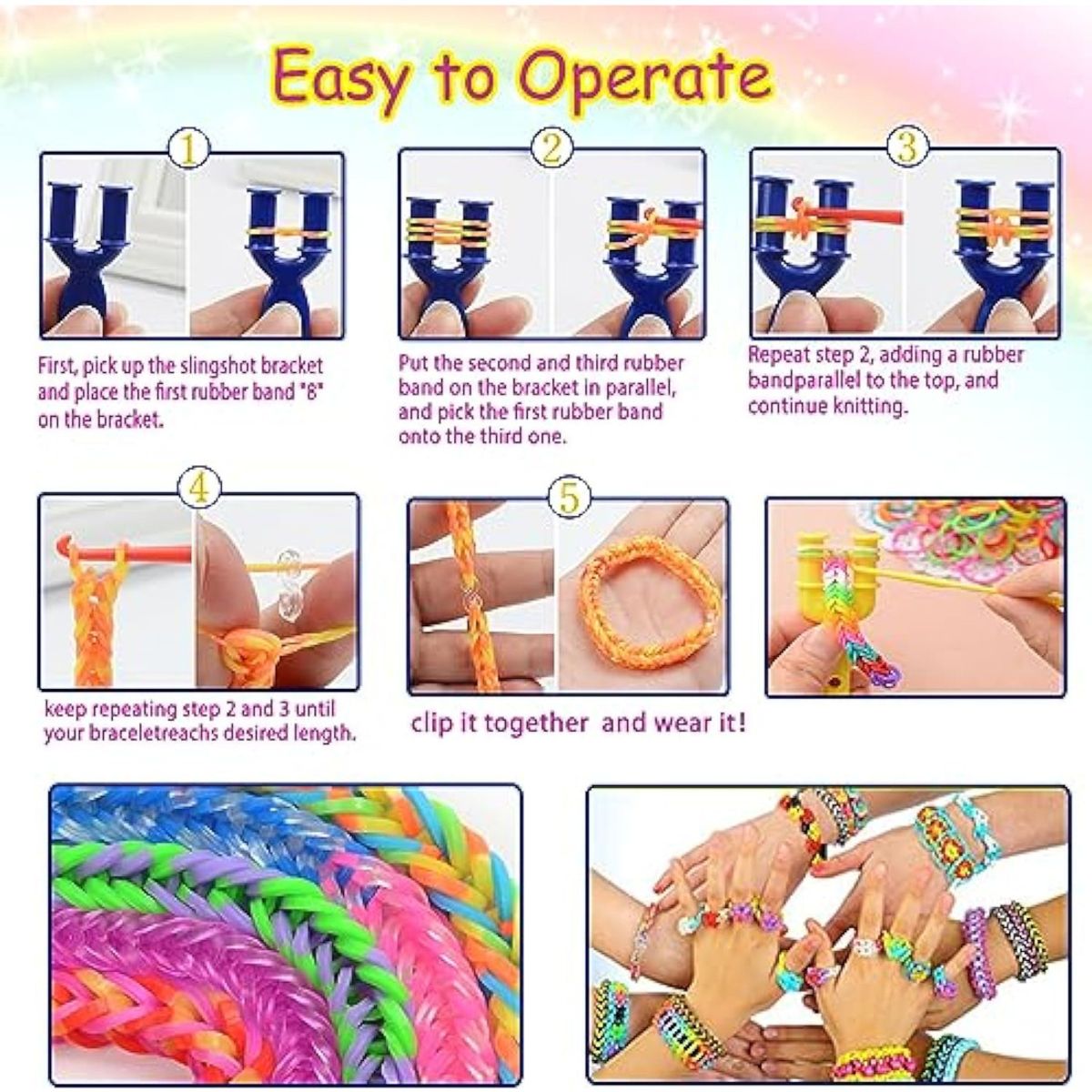 Easy to Operate

1

First, pick up the slingshot bracket and place the first rubber band "8" on the bracket.

2

Put the second and third rubber band on the bracket in parallel, and pick the first rubber band onto the third one.

3

Repeat step 2, adding a rubber bandparallel to the top, and continue knitting.

4

keep repeating step 2 and 3 until your braceletreachs desired length.

5

clip it together and wear it!